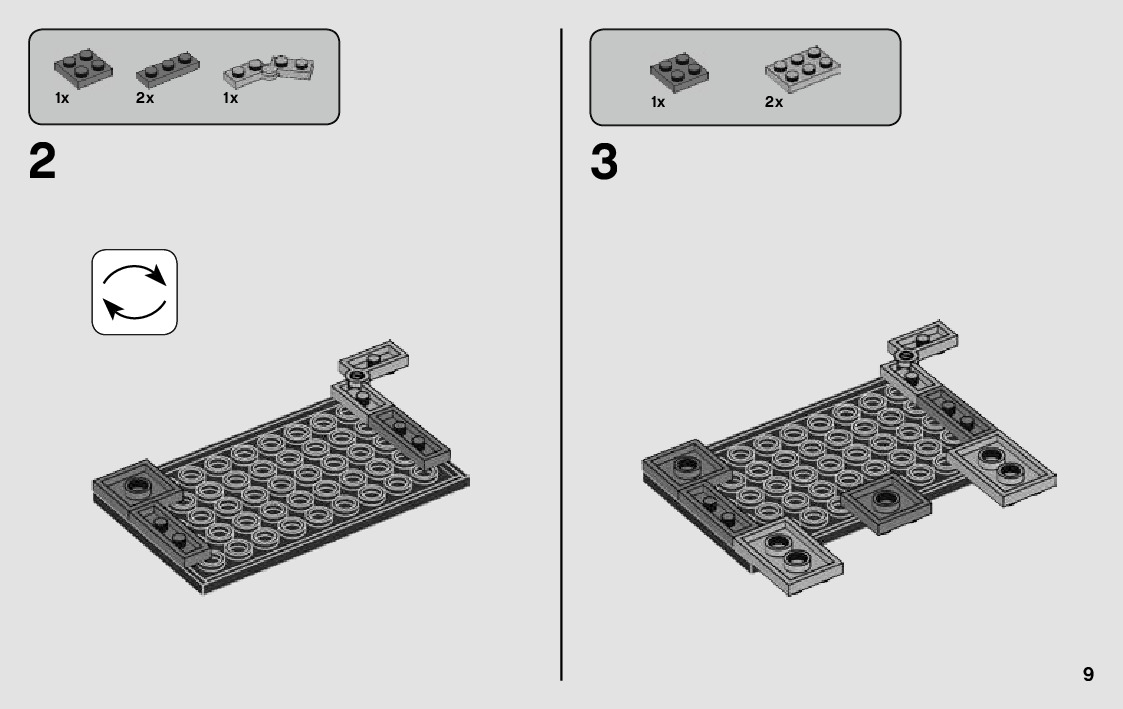 1x 2x 1x

2

1x 2x

3

9