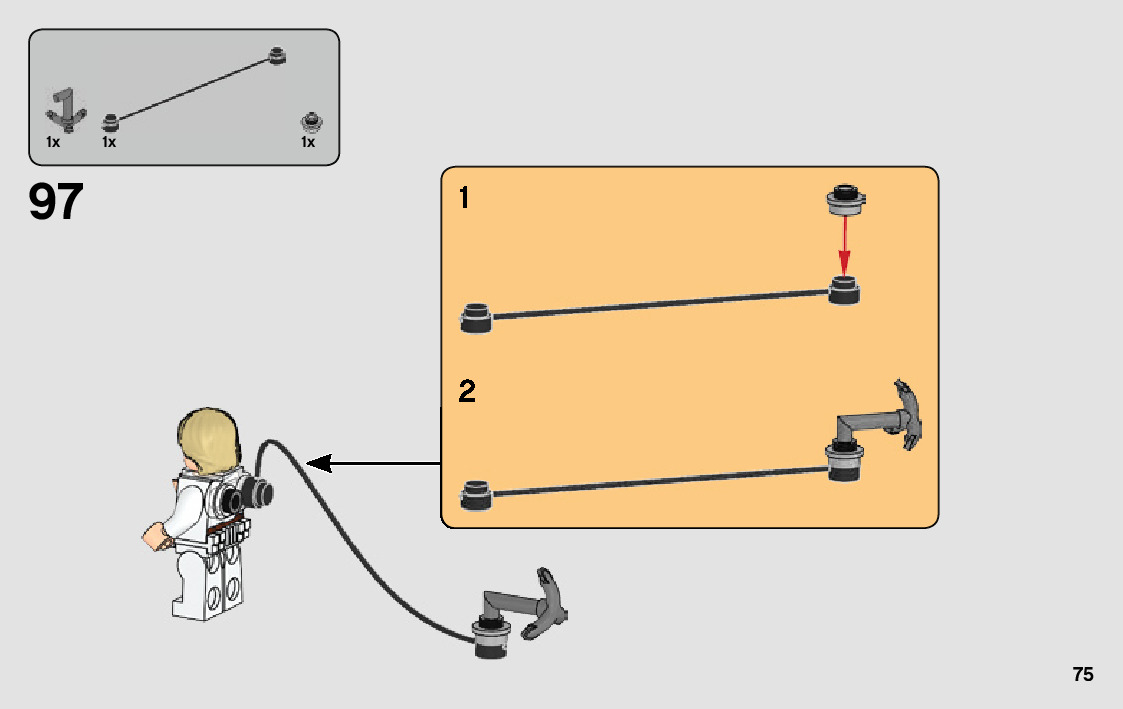 1x 1x 1x

97

1

2

75