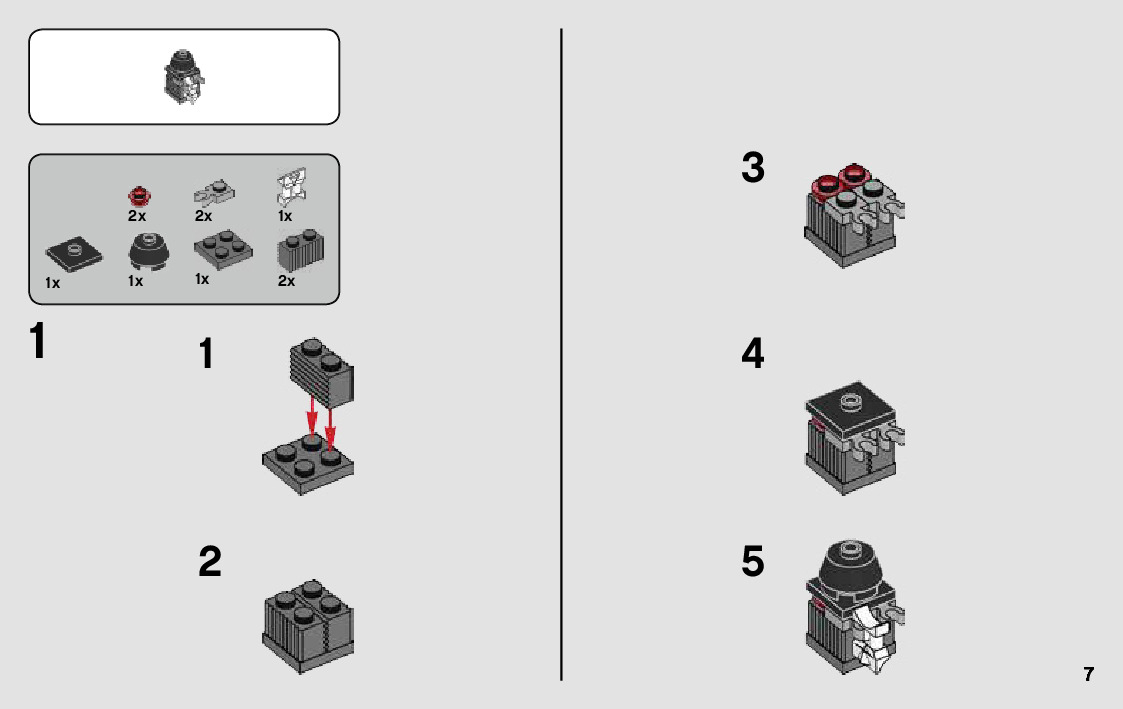 2x
2x
1x
1x
1x
1x
2x

1

1

2

3

4

5

7