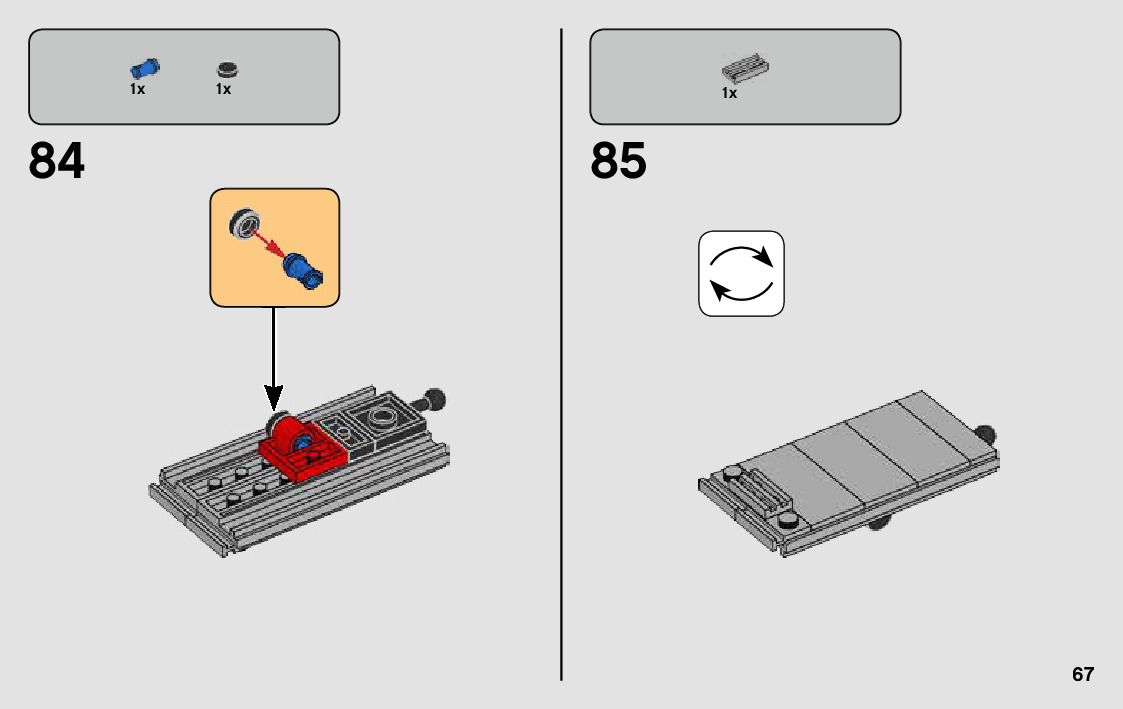 1x 1x

84

1x

85

67