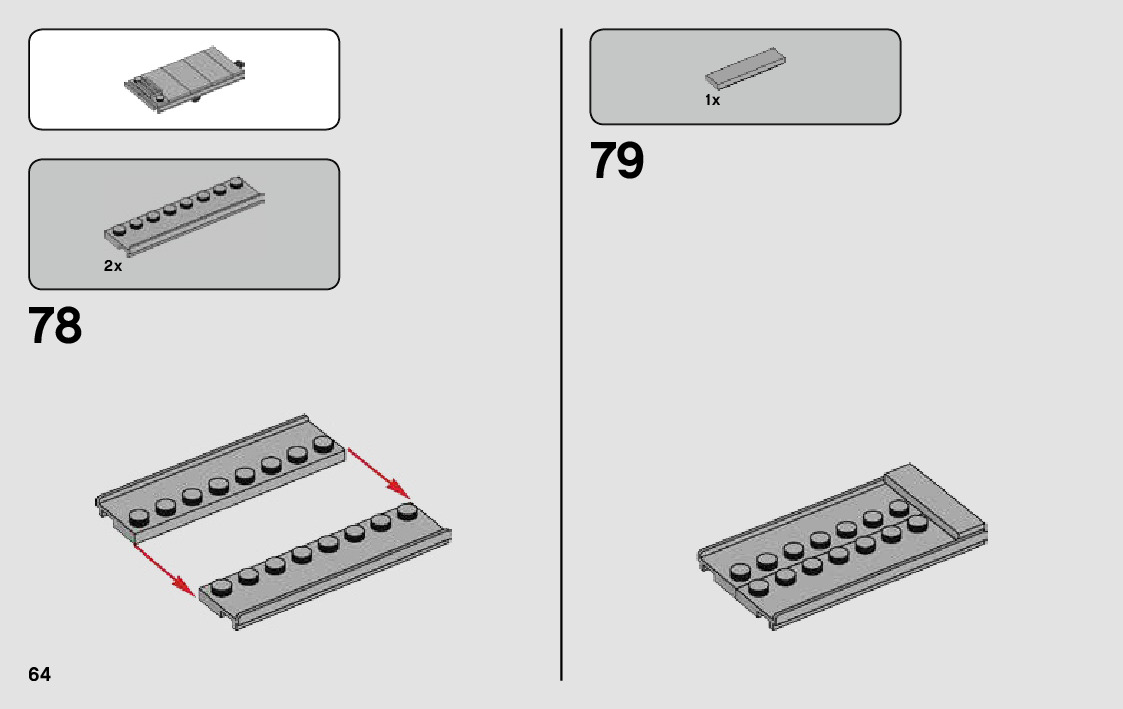 2x

78

64

1x

79