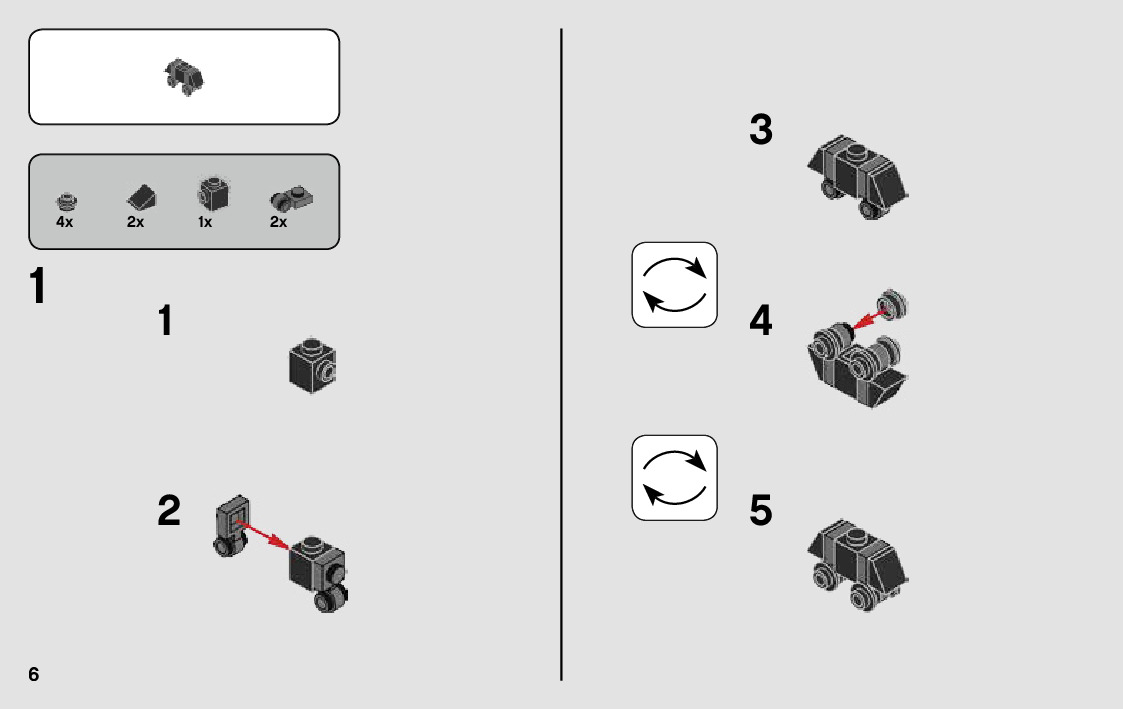 4x 2x 1x 2x

1

1

2

3

4

5

6