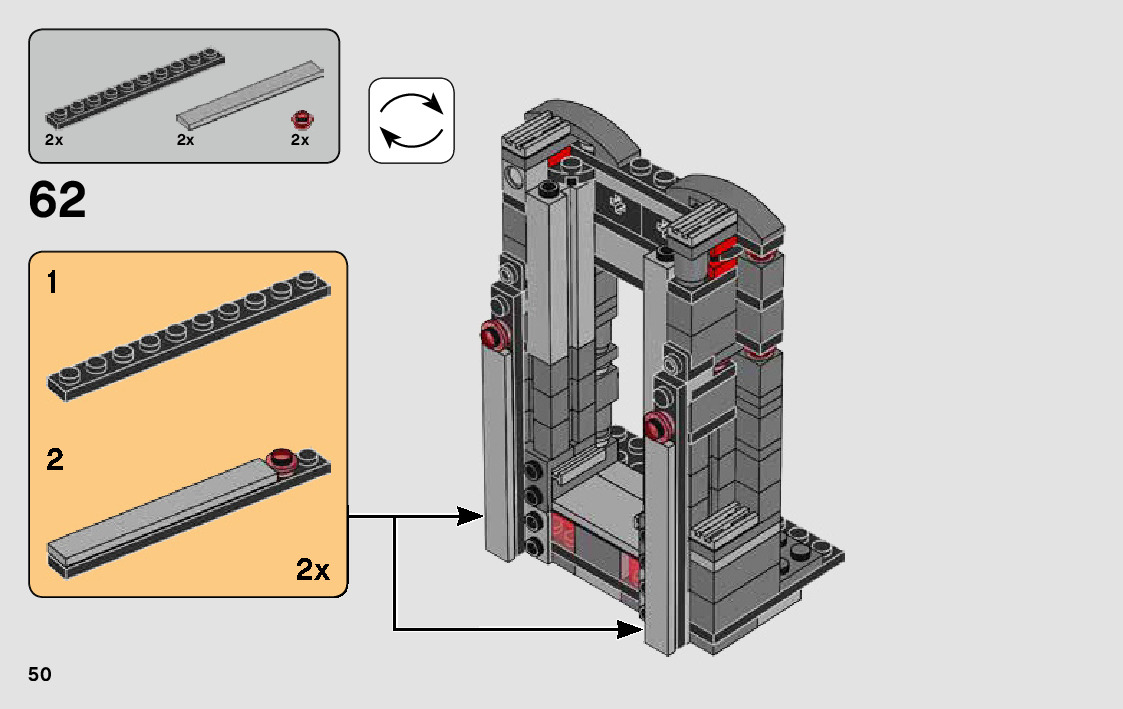 2x
2x
2x

62

1

2

2x

50