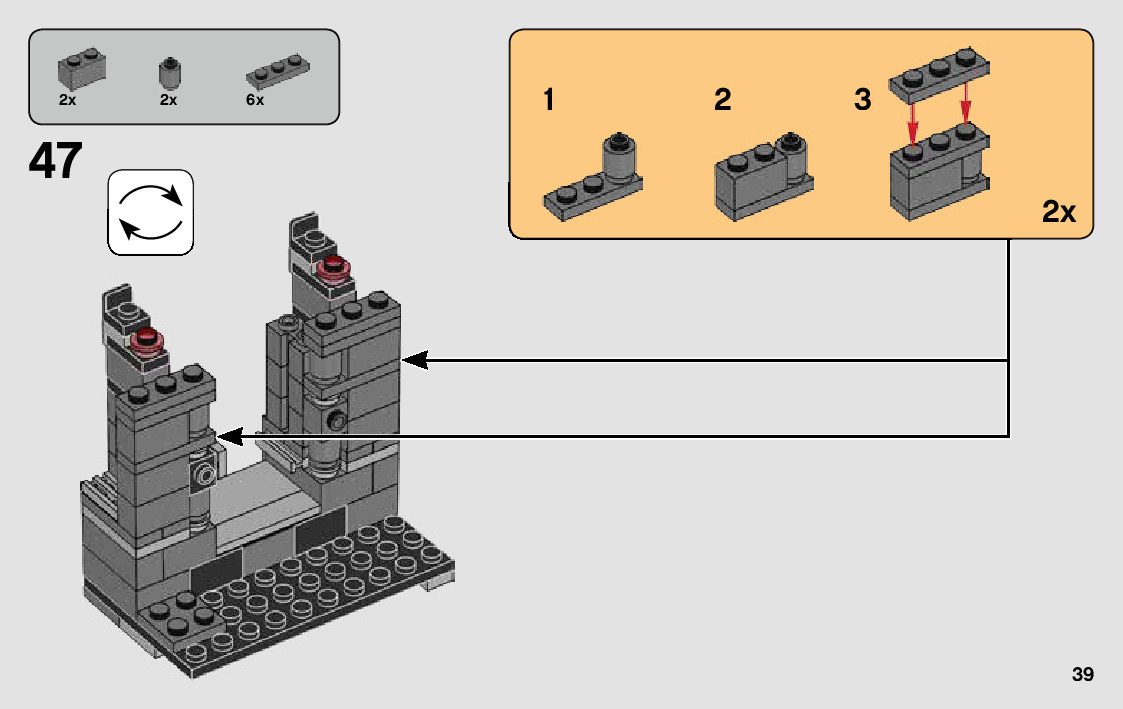 2x 2x 6x

47

1 2 3

2x

39