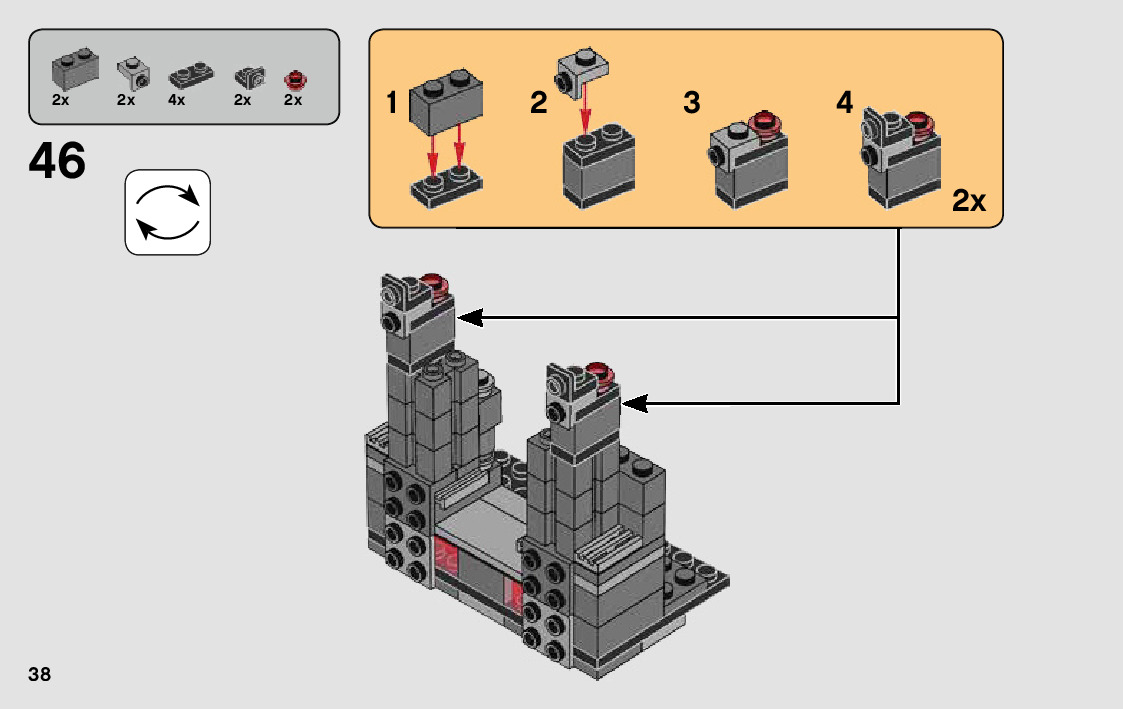 2x 2x 4x 2x 2x

46

1 2 3 4

2x

38