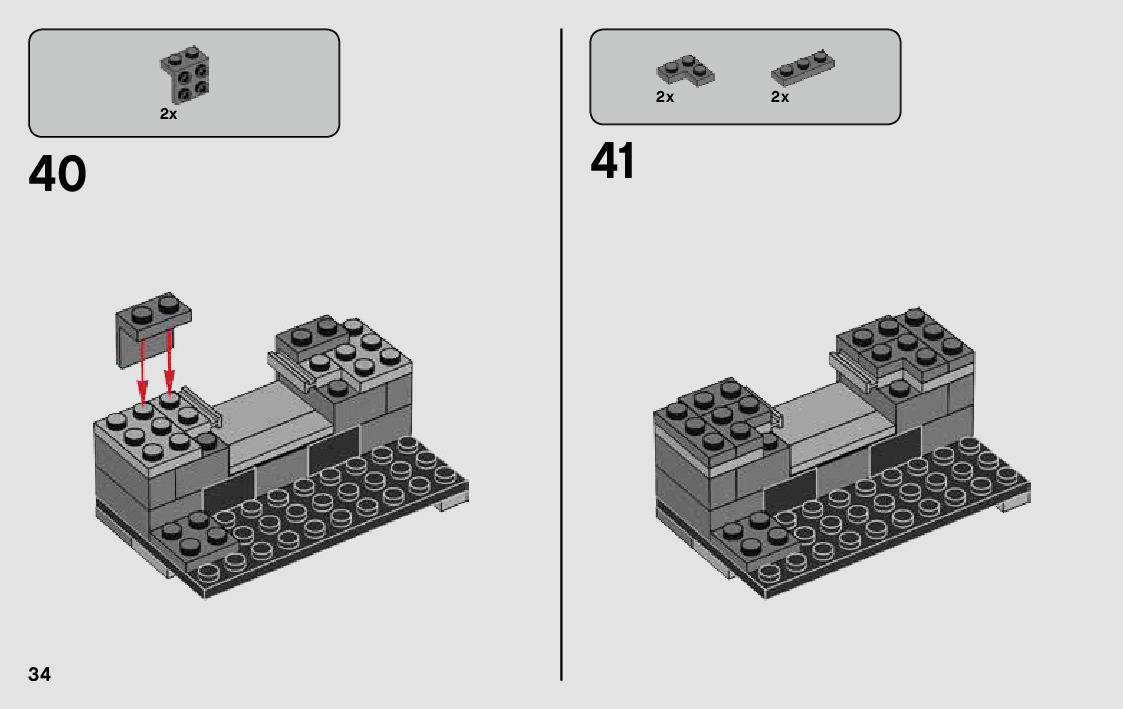 2x

40

2x

2x

41

34