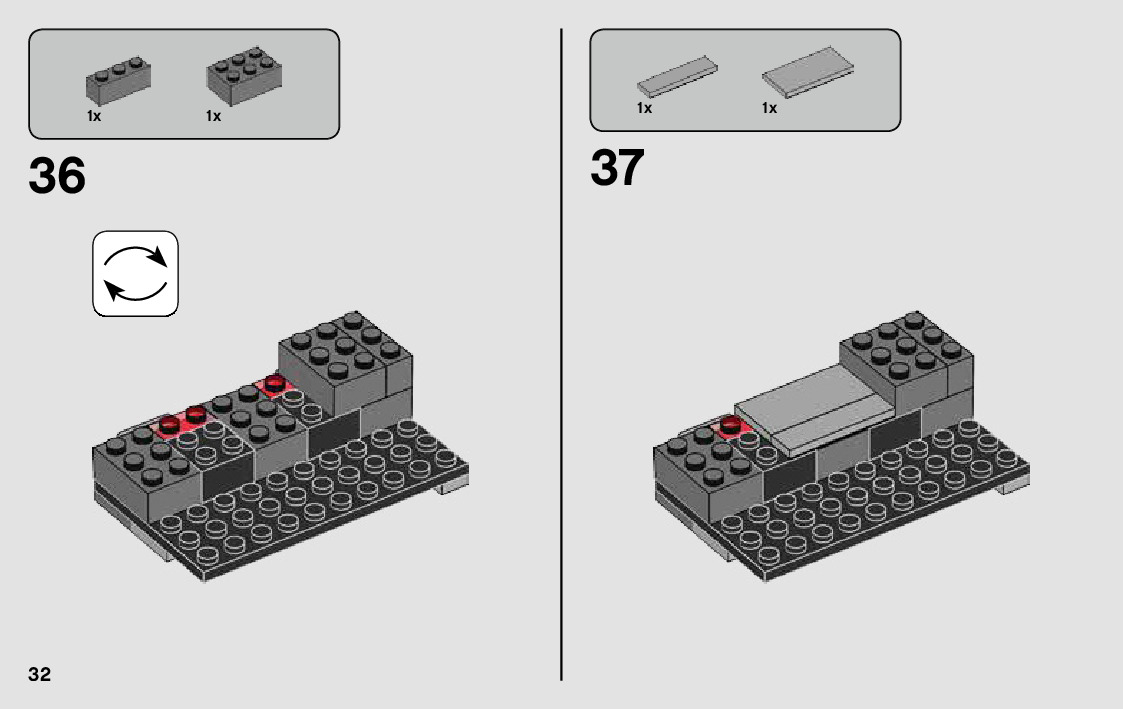 1x 1x

36

1x 1x

37

32