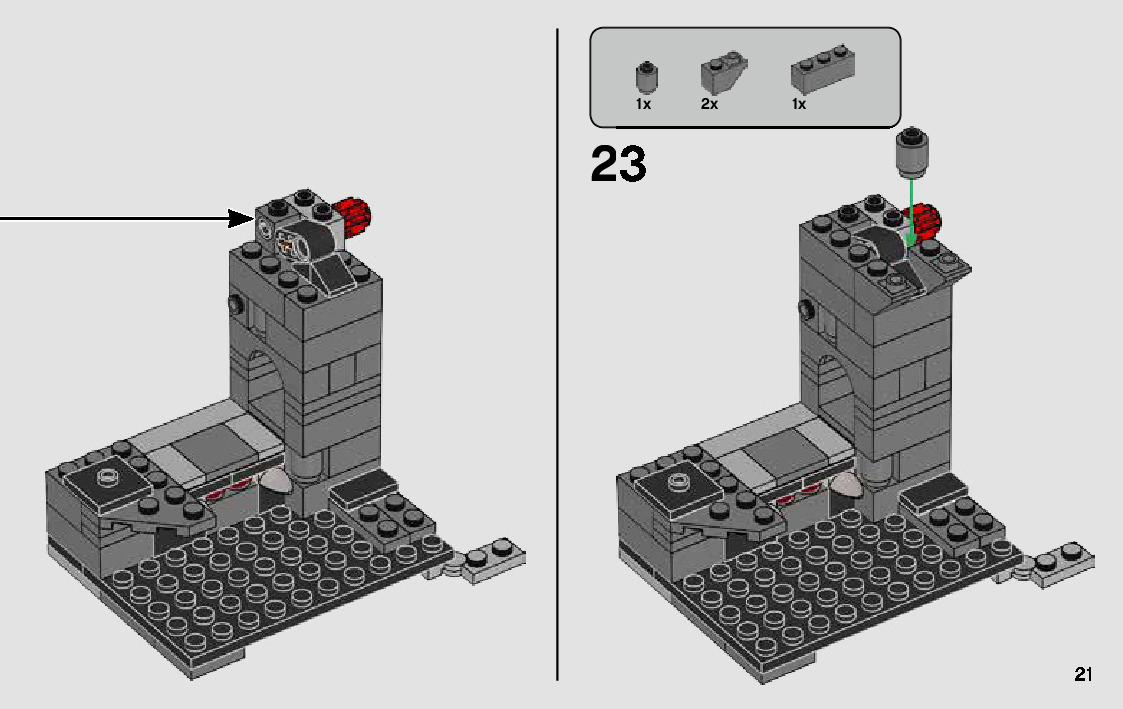 1x 2x 1x

23

21