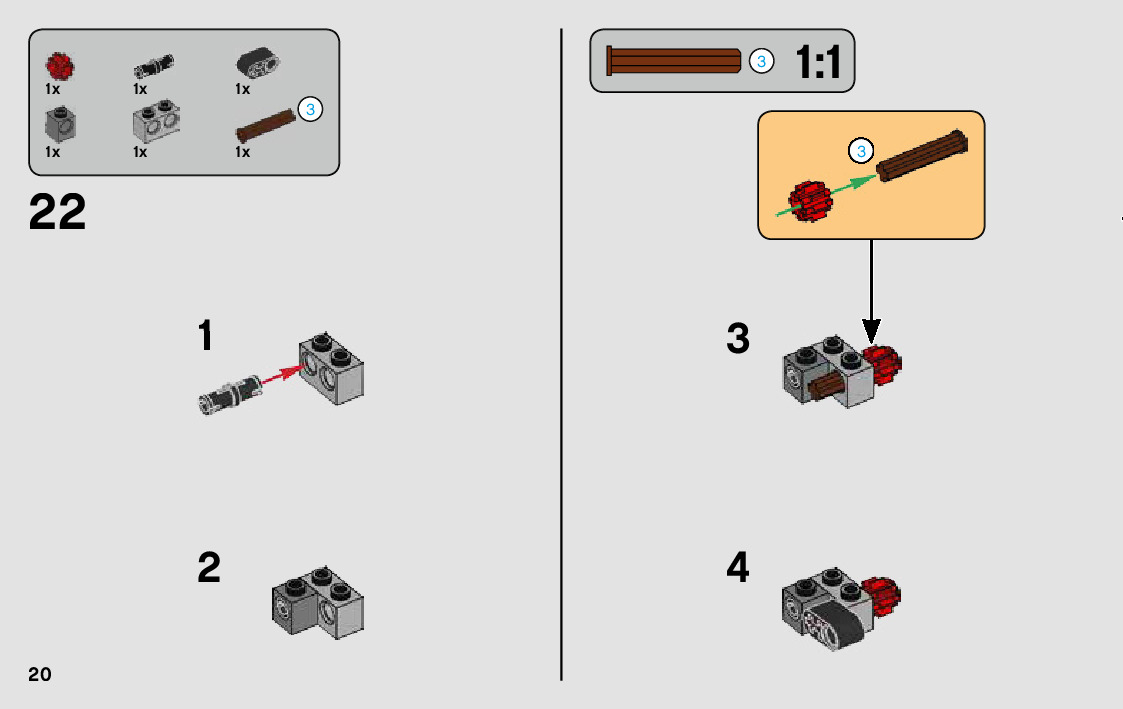 1x 1x 1x
1x 1x 1x 3

22

1

2

20

3 1:1

3

3

4