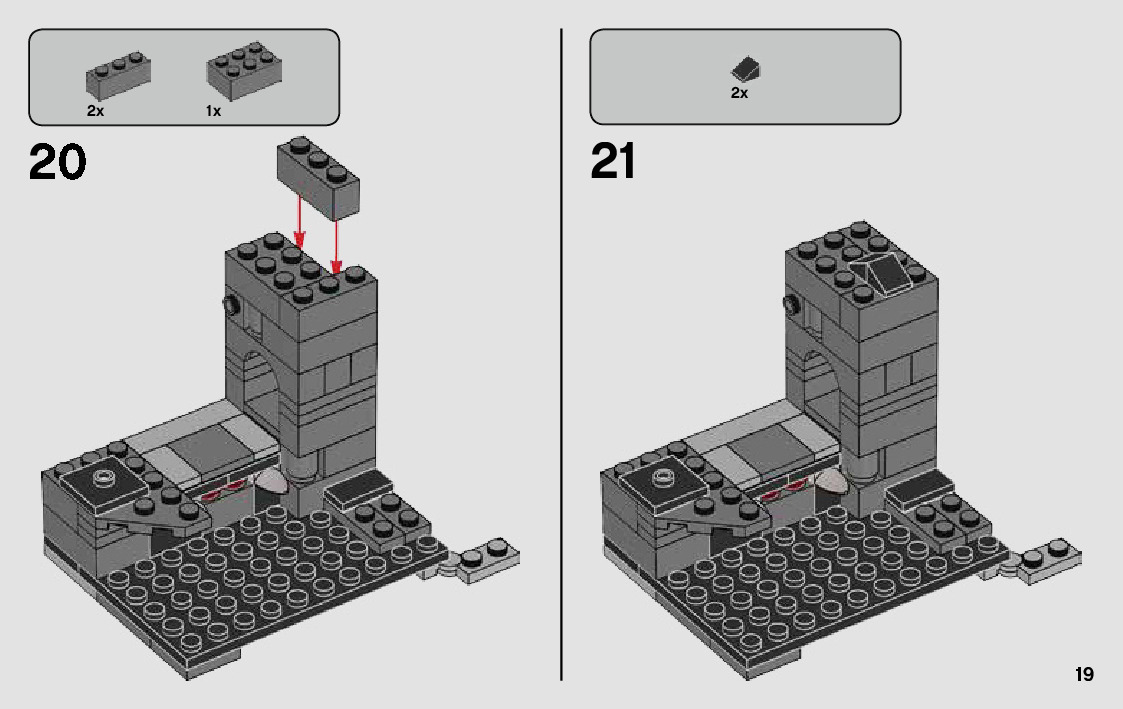 2x
1x

20

2x

21

19