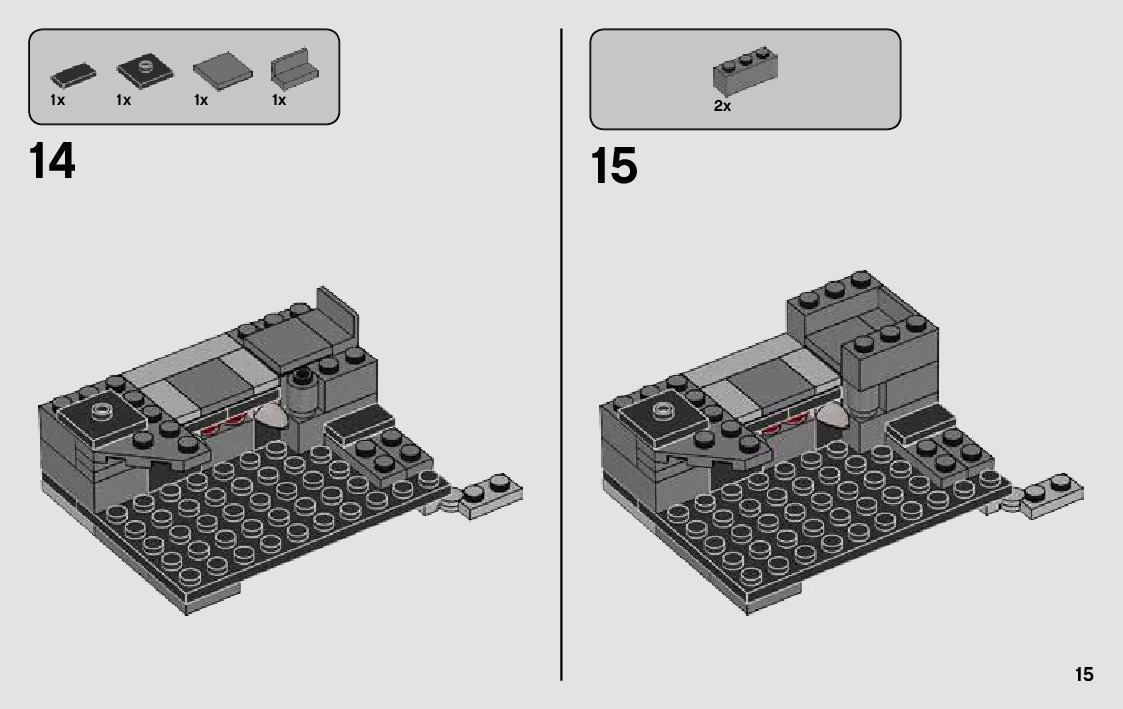 1x 1x 1x 1x

14

2x

15

15