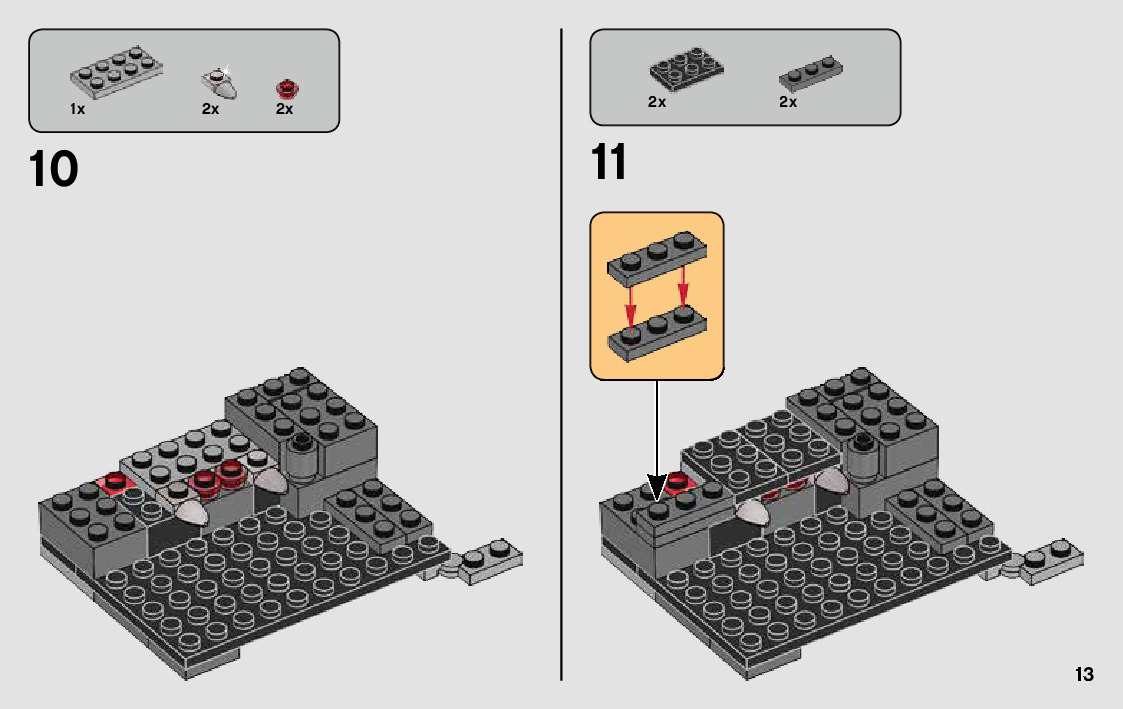 1x
2x
2x

10

2x
2x

11

13