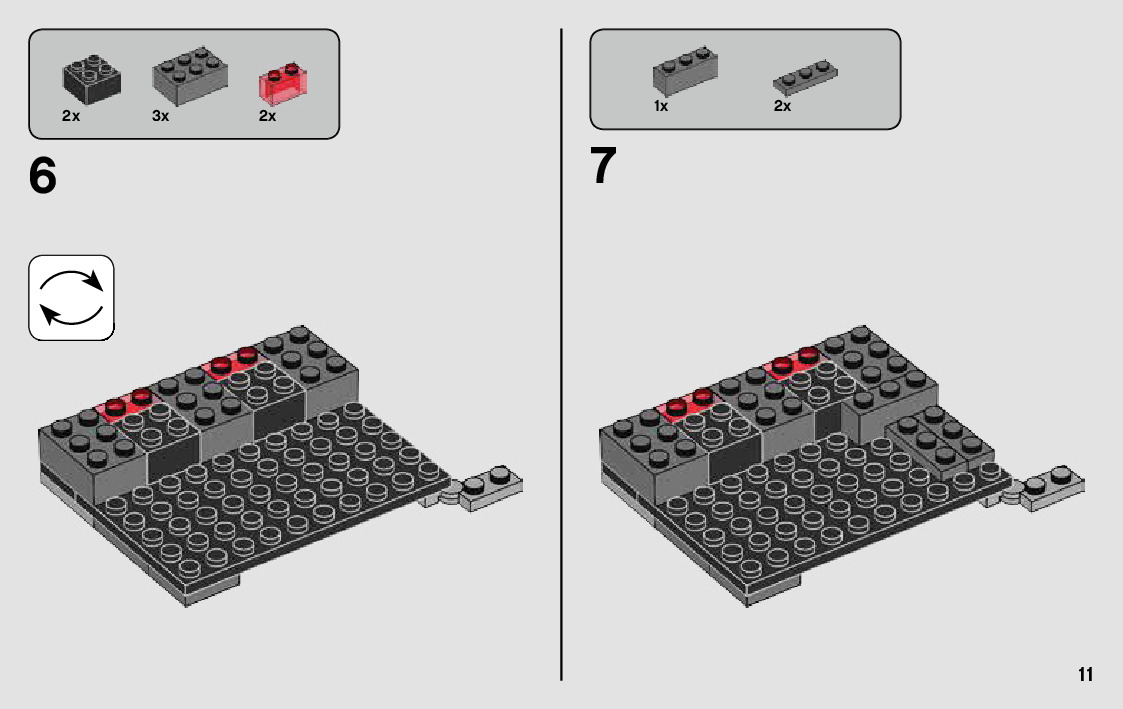 2x 3x 2x

6

1x 2x

7

11