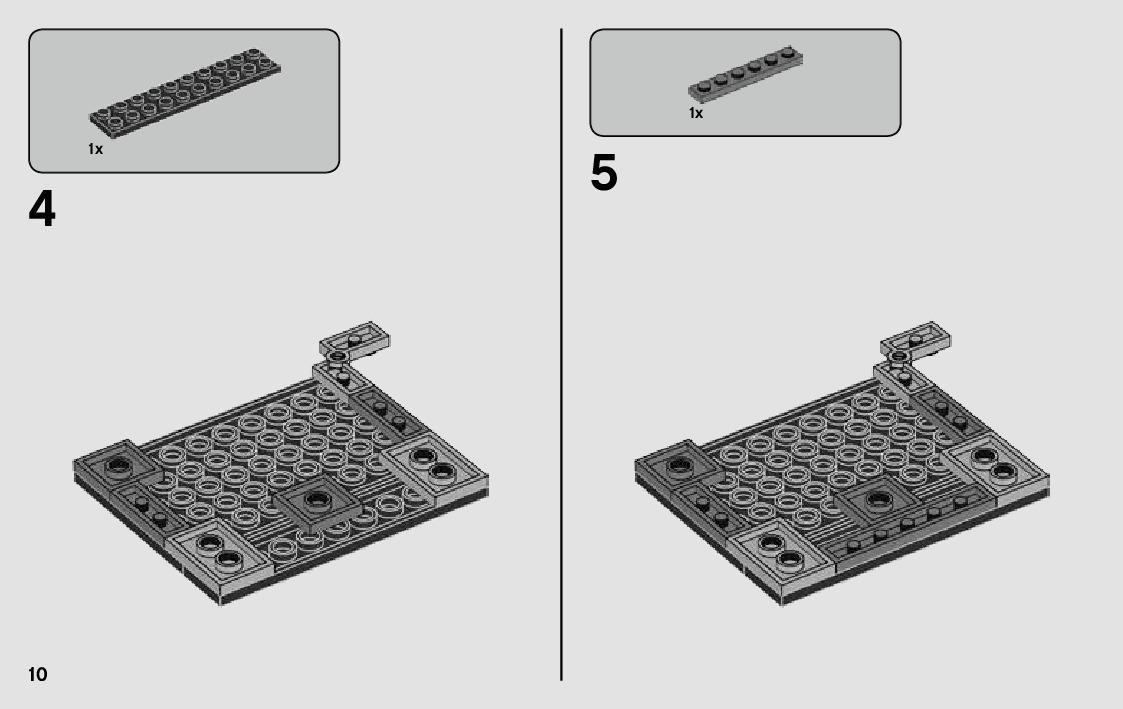 1x

4

1x

5

10