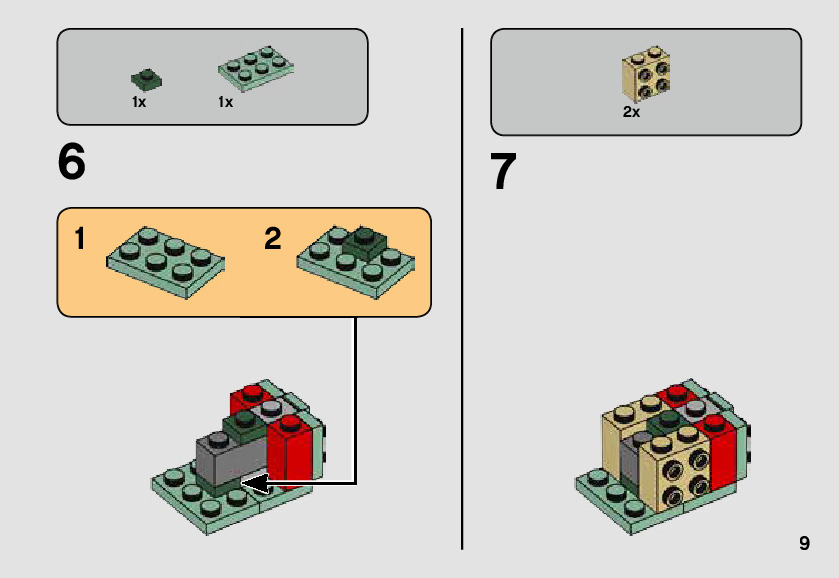 1x 1x

6

1 2

2x

7

9