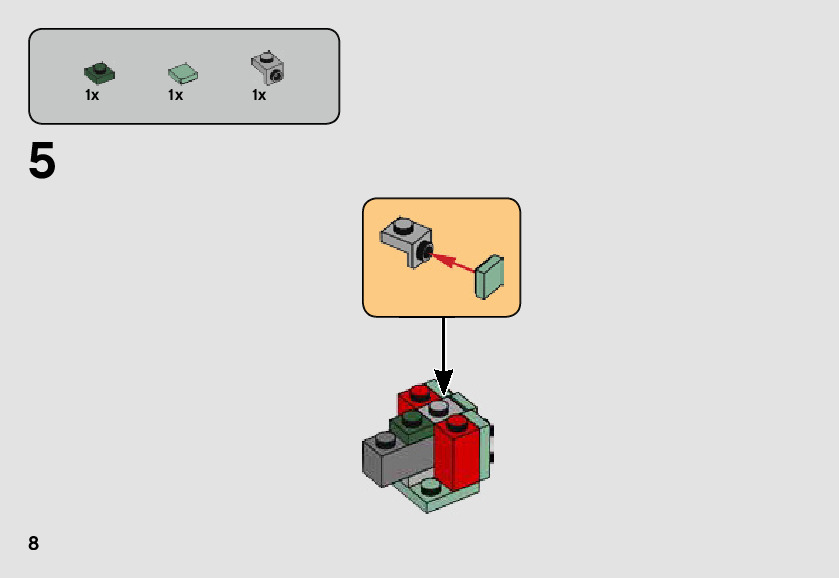 1x 1x 1x

5

8