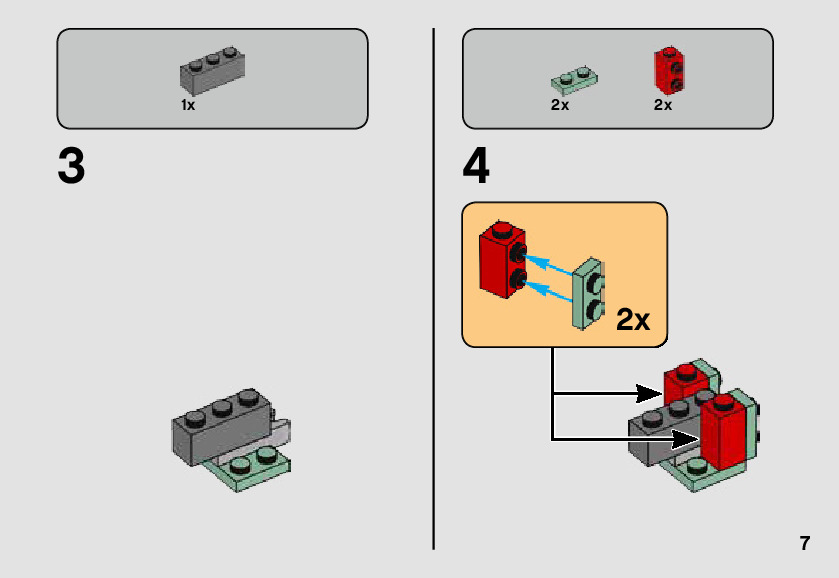 1x

3

2x 2x

4

2x

7