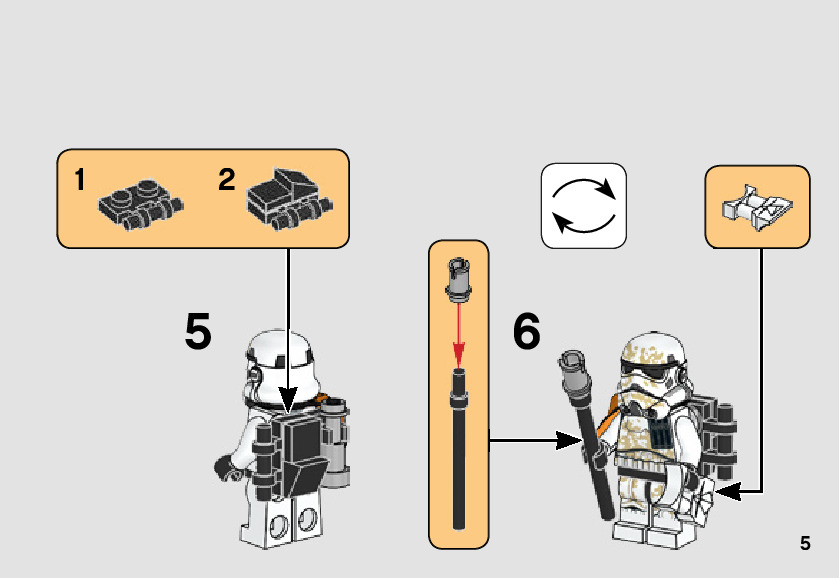 1 2

5

6

5