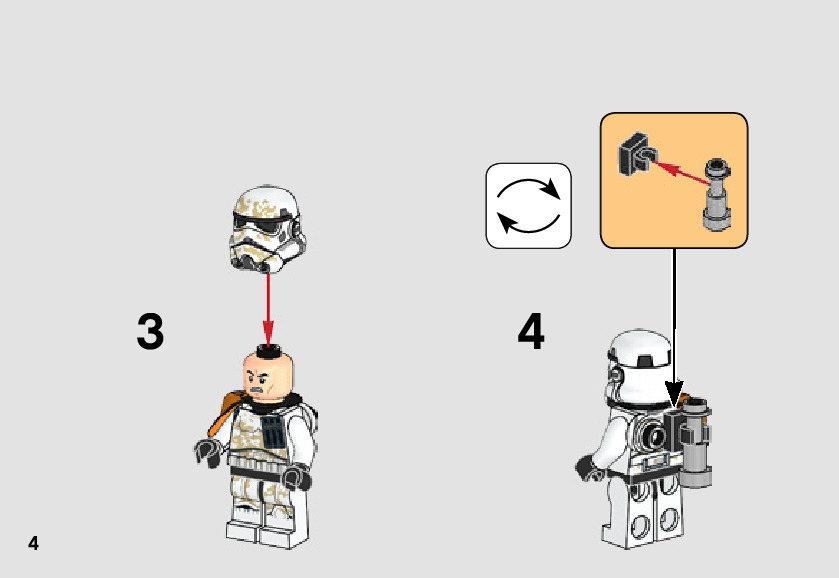 3

4

4