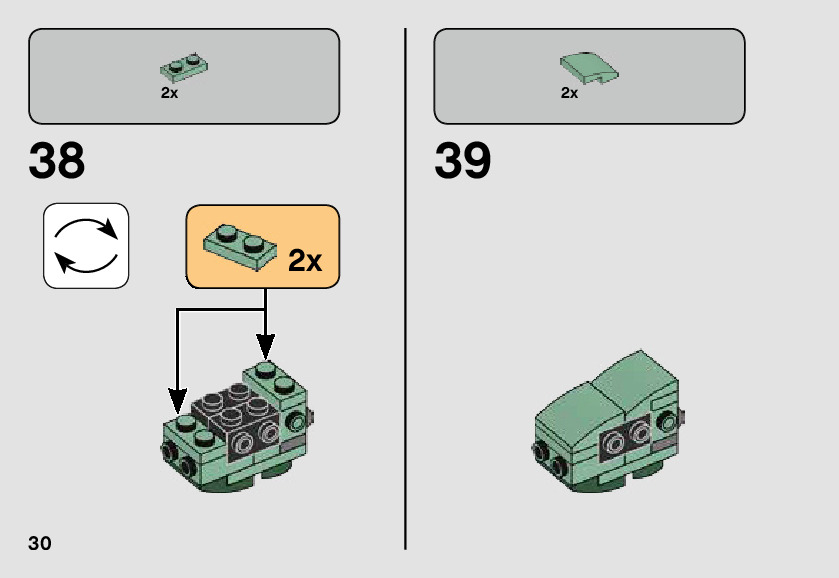 2x

38

2x

30

2x

39