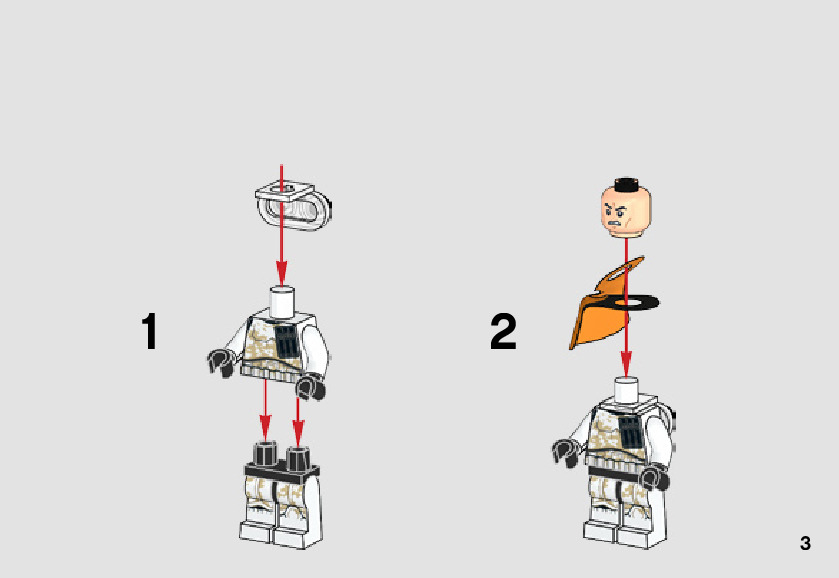 1

2

3