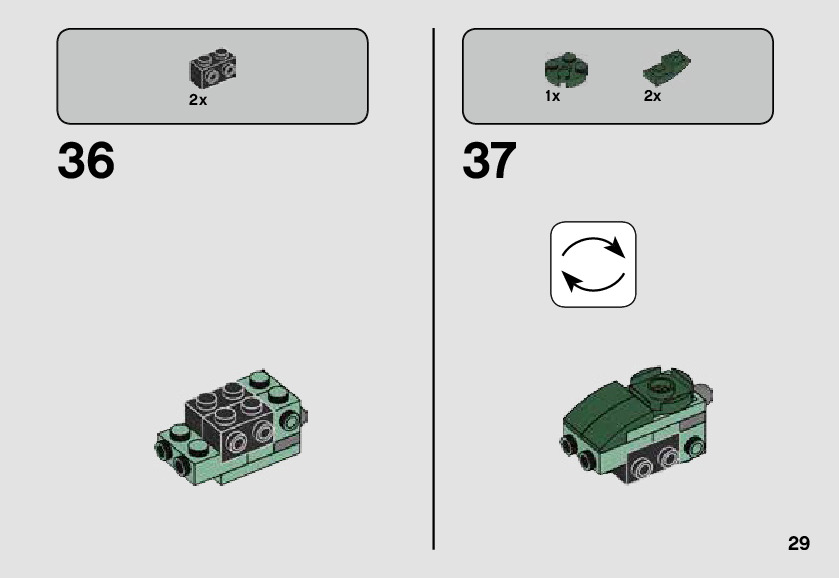 2x

36

1x

2x

37

29