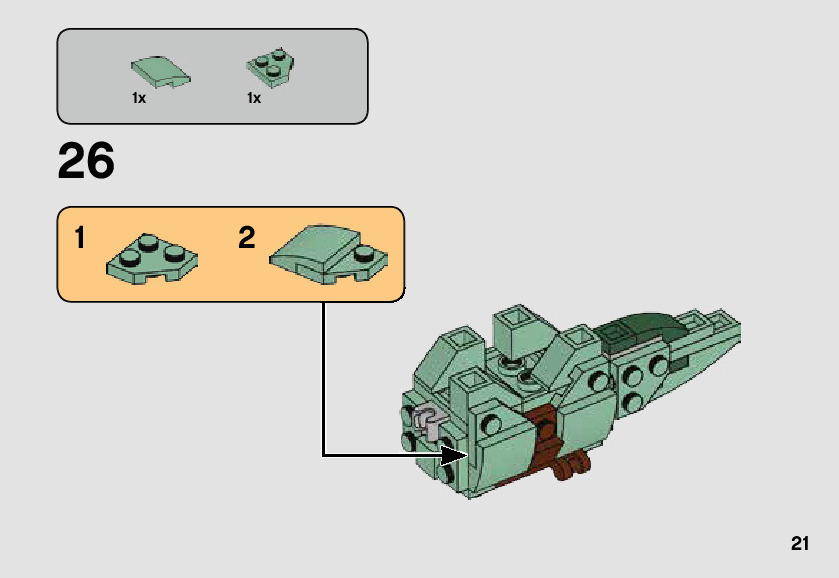 1x
1x

26

1
2

21