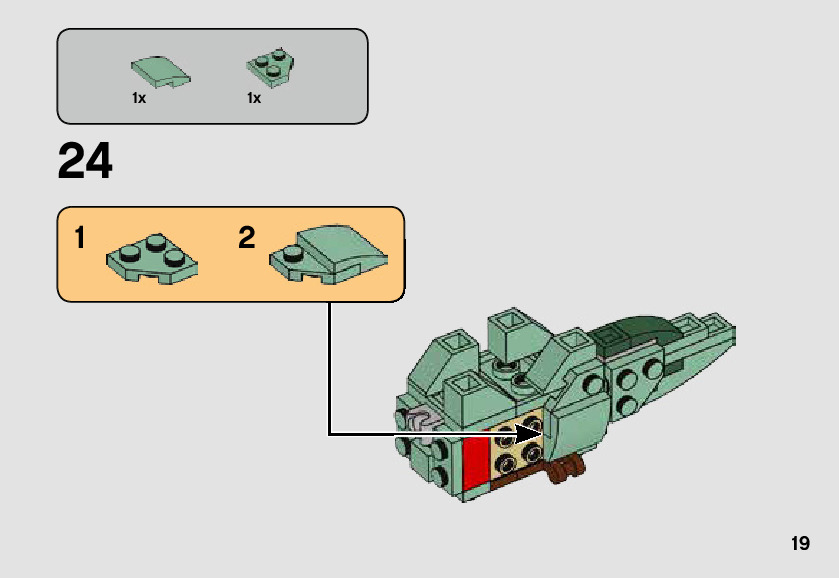 1x 1x

24

1

2

19