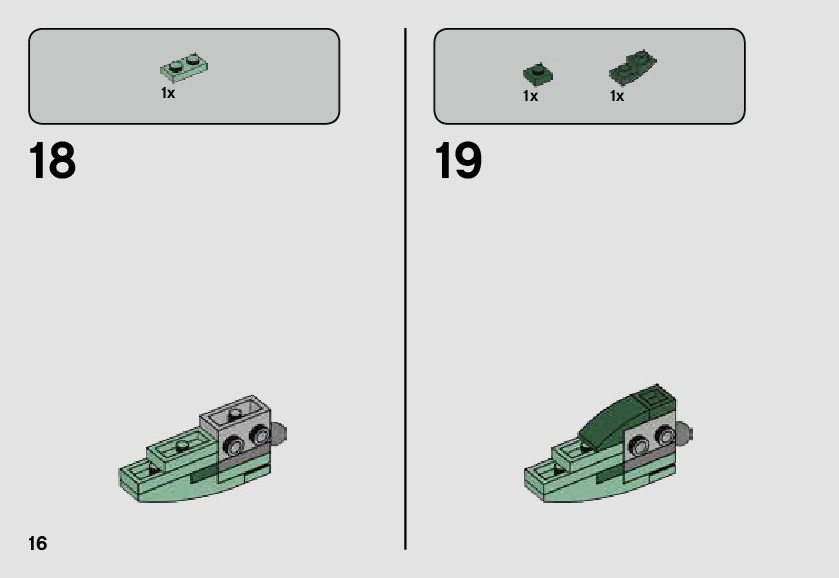 1x

18

1x

1x

19

16