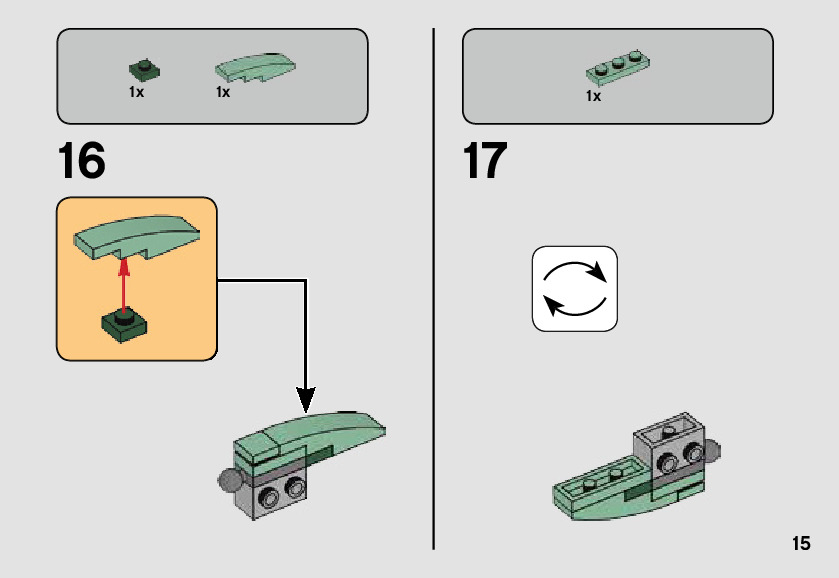 1x 1x

16

1x

17

15