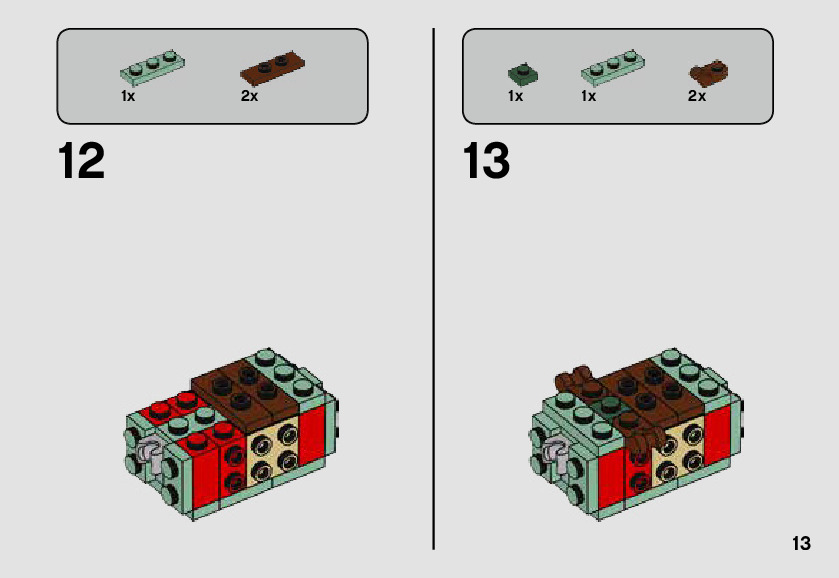 1x 2x

12

1x 1x 2x

13

13