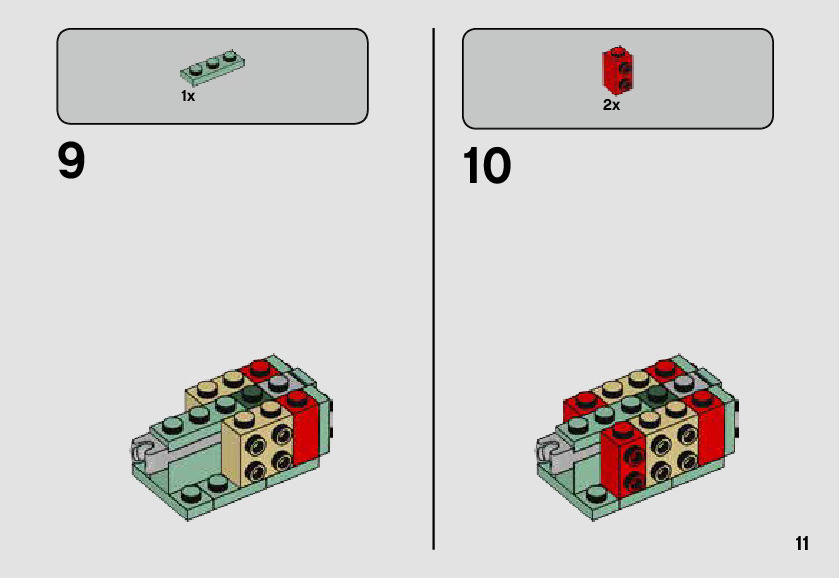 1x

9

2x

10

11