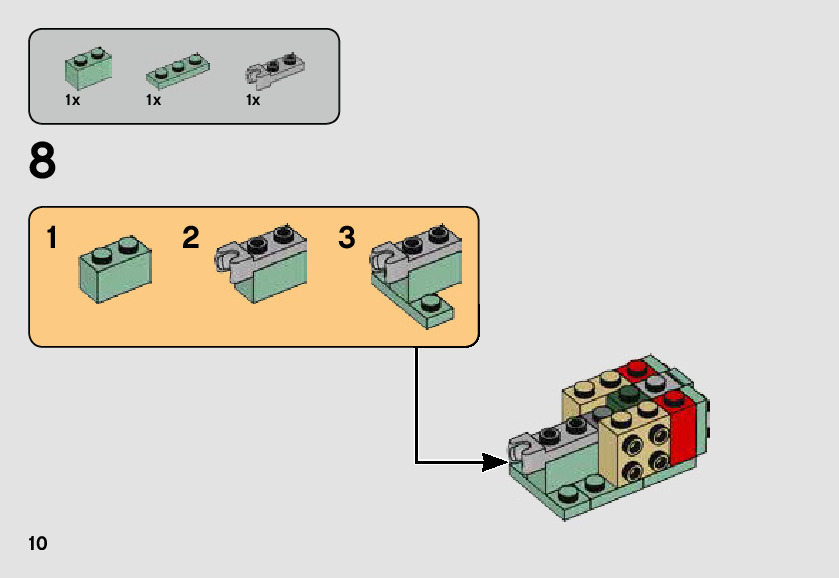 1x 1x 1x

8

1 2 3

10