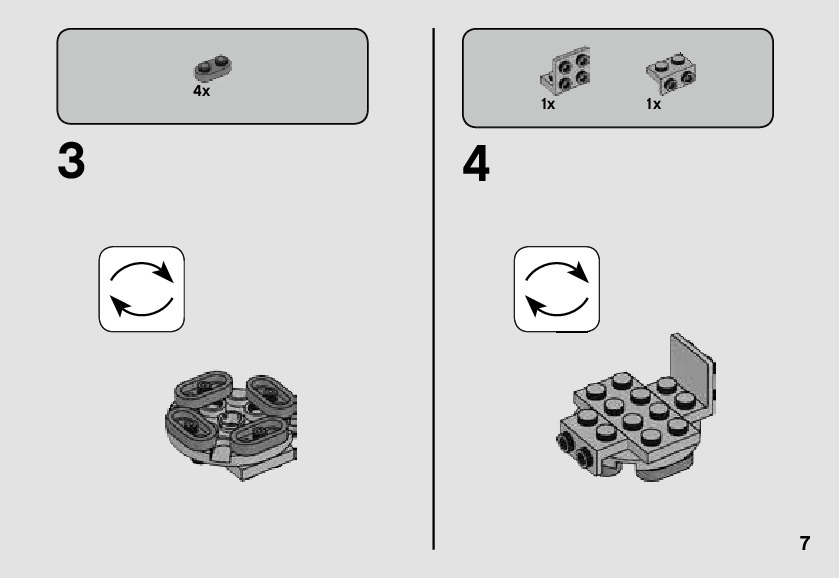 4x

3

1x 1x

4

7