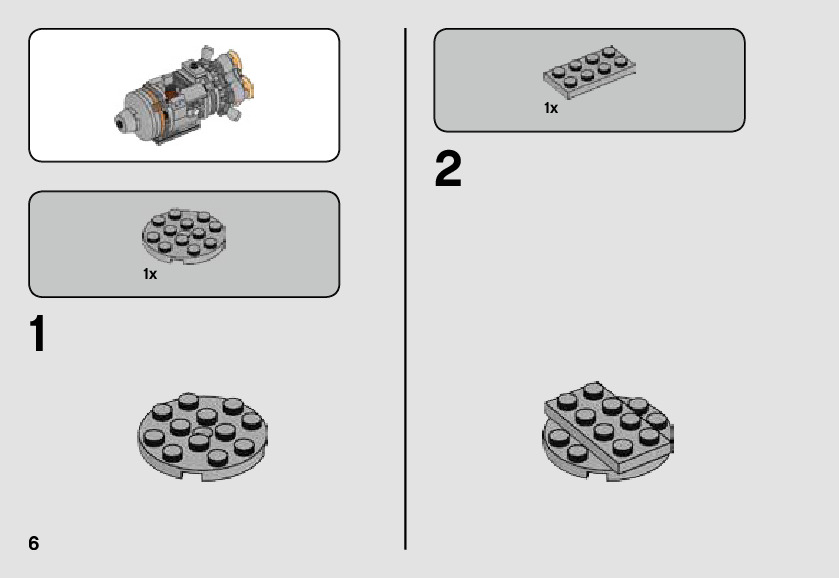 1x

1

6

1x

2