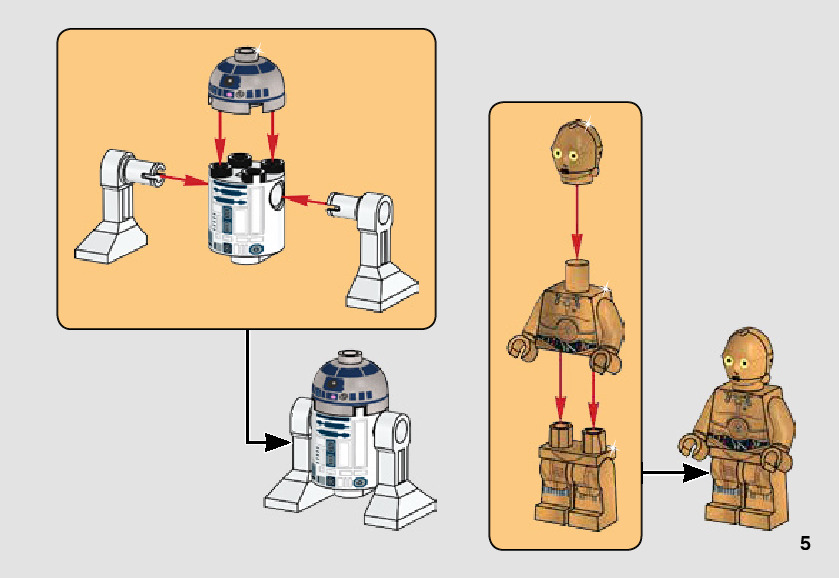 5