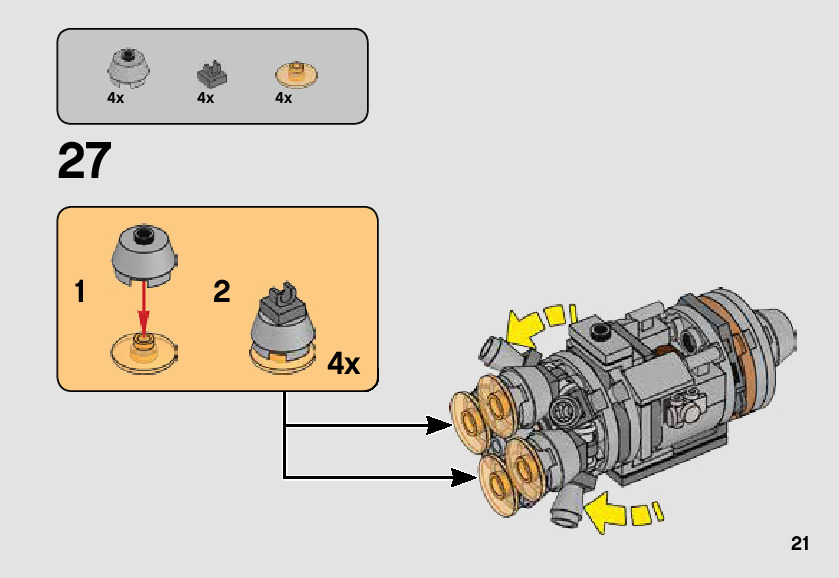 4x 4x 4x

27

1

2

4x

21