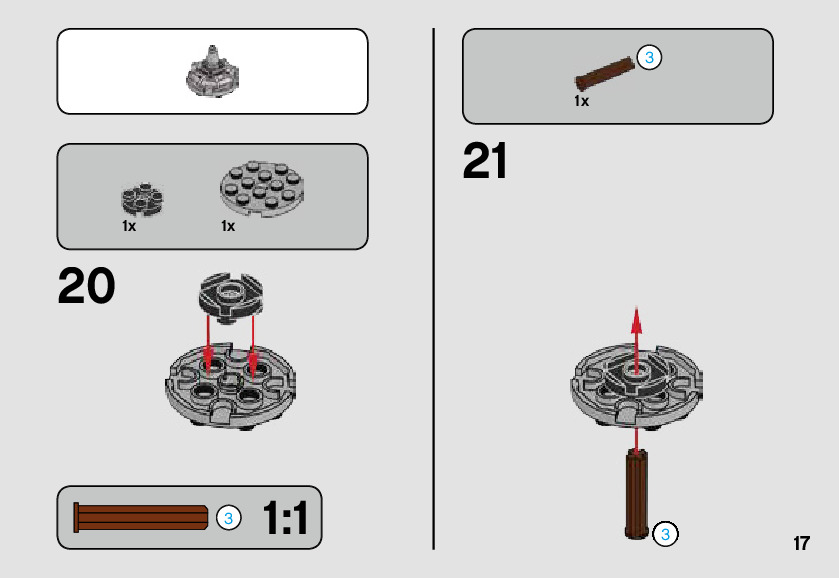 1x 1x

20

3 1:1

3

1x

21

3

17