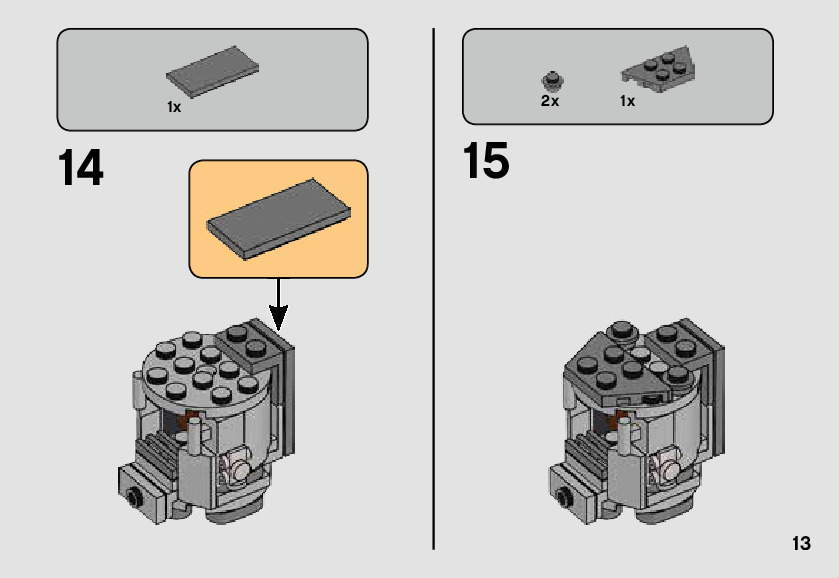 1x

14

2x 1x

15

13