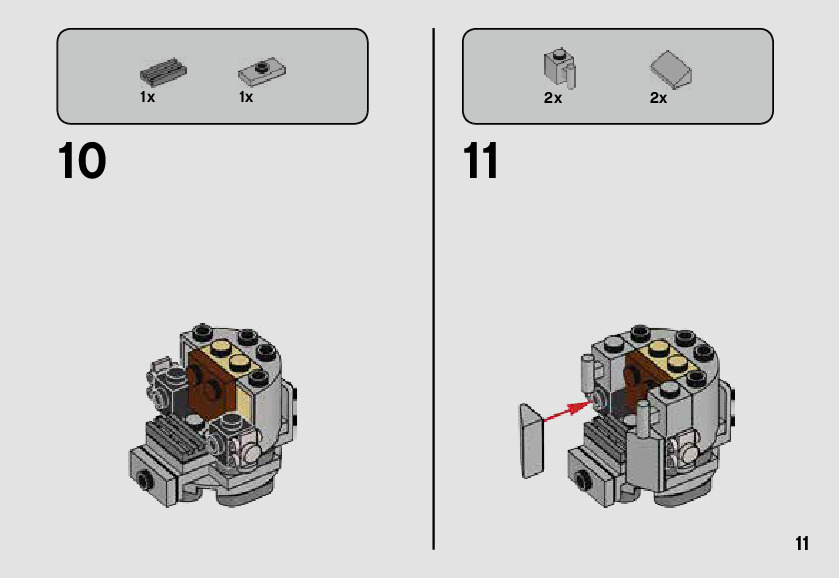 1x 1x

10

2x 2x

11

11