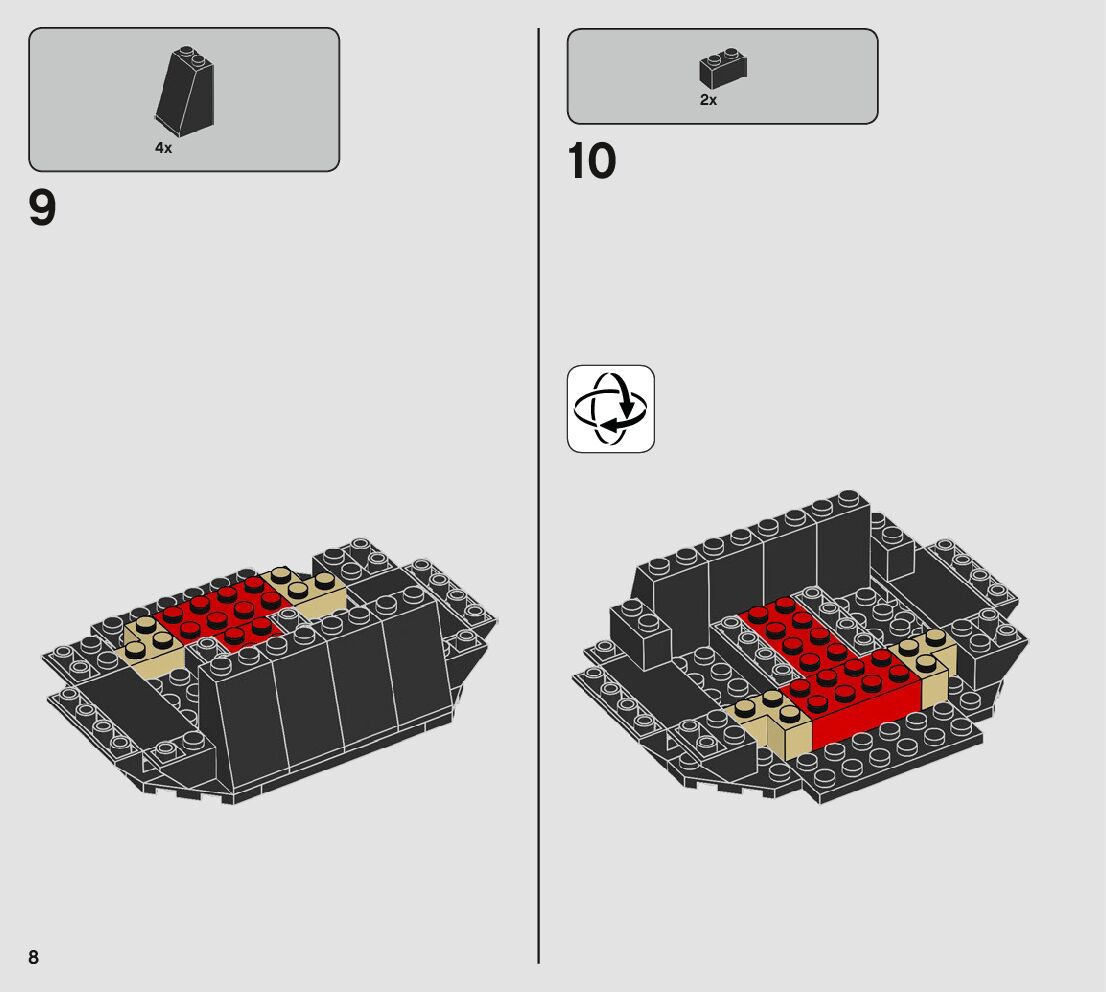 4x

9

2x

10

8