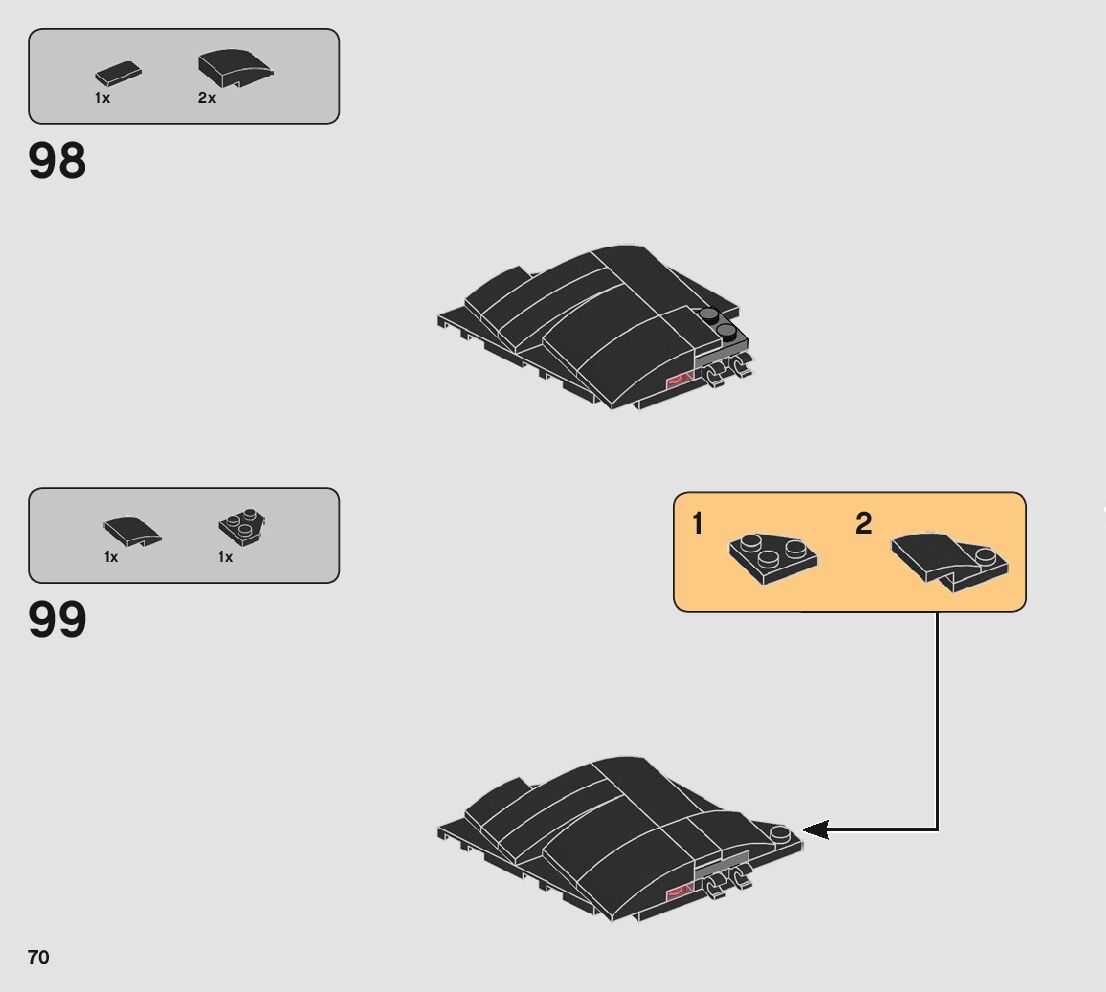 1x 2x

98

1x 1x

99

1 2

70