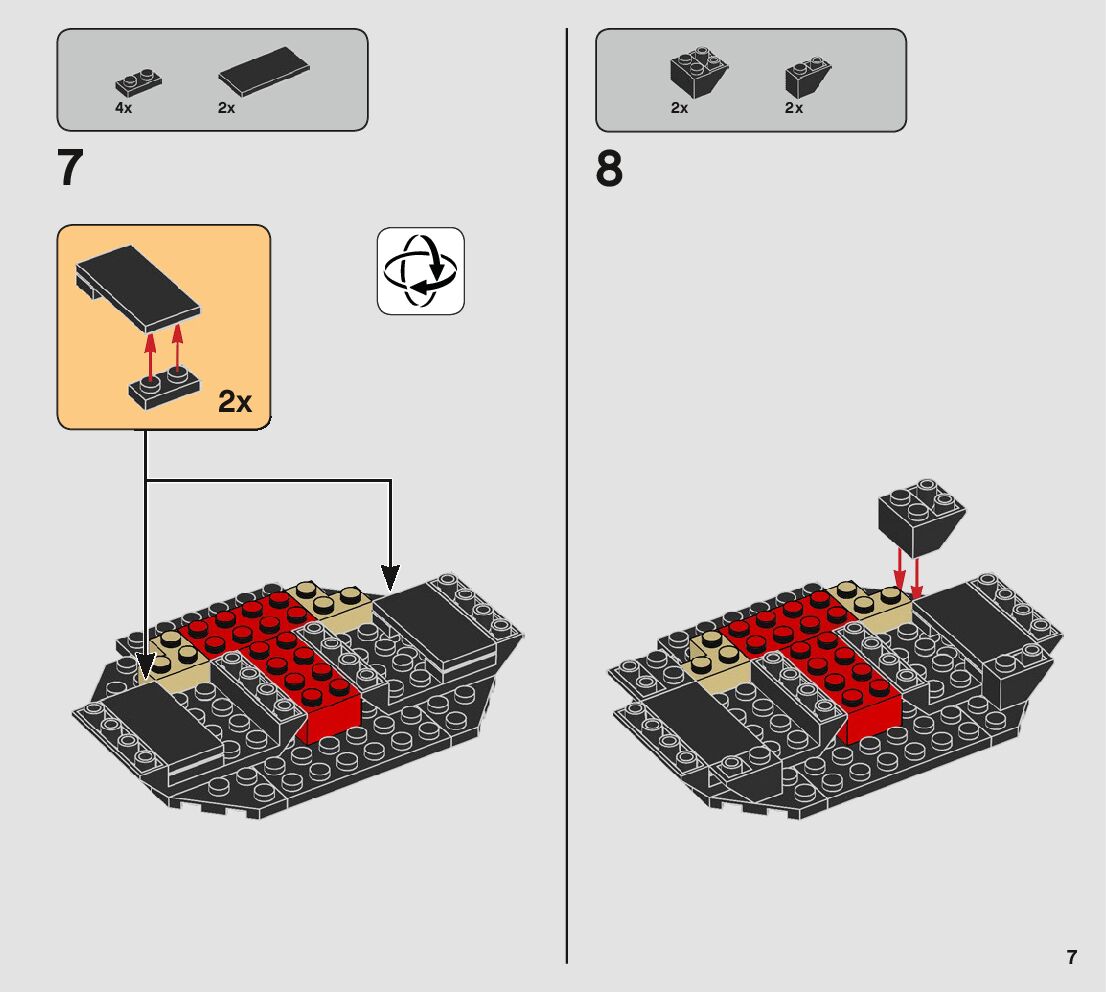 4x 2x

7

2x

2x 2x

8

7