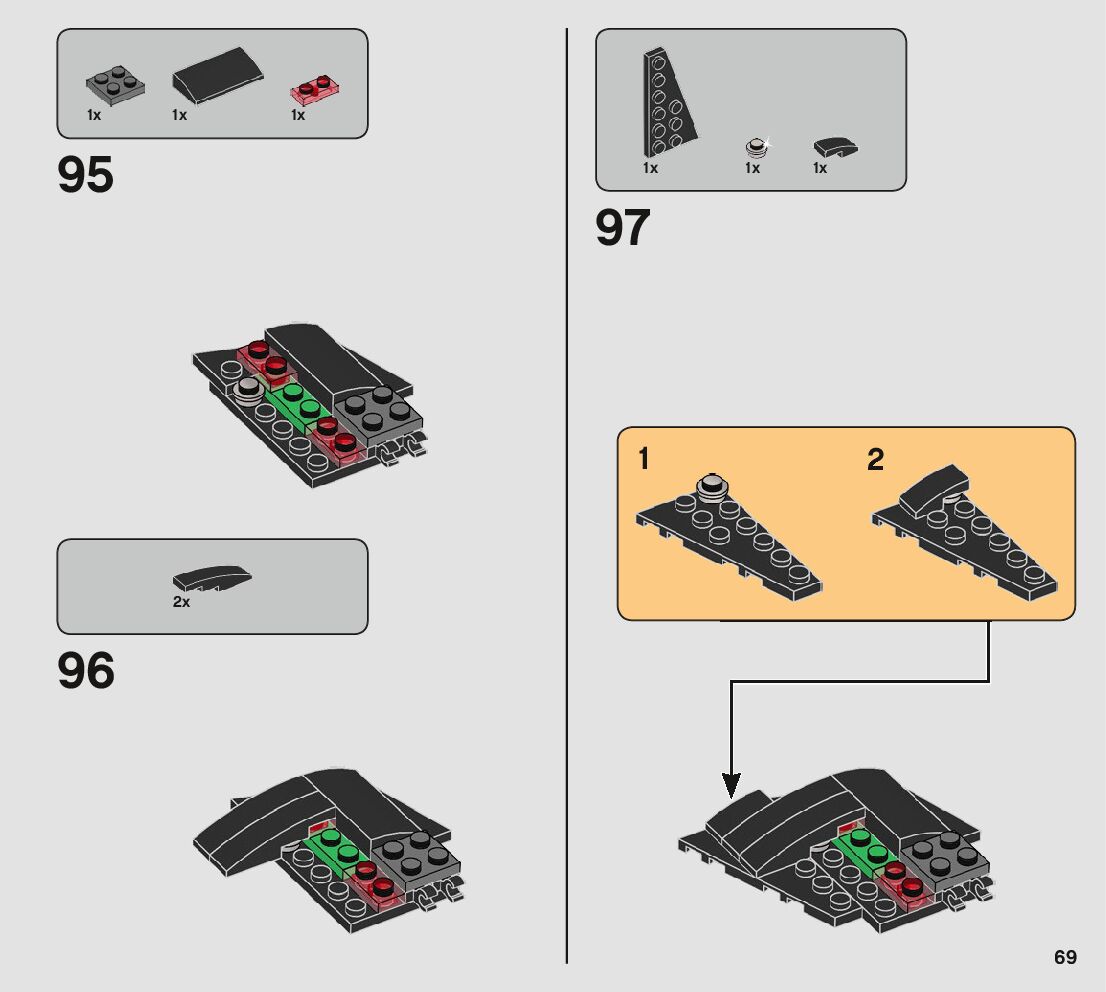 1x 1x 1x

95

2x

96

1x 1x 1x

97

1

2

69