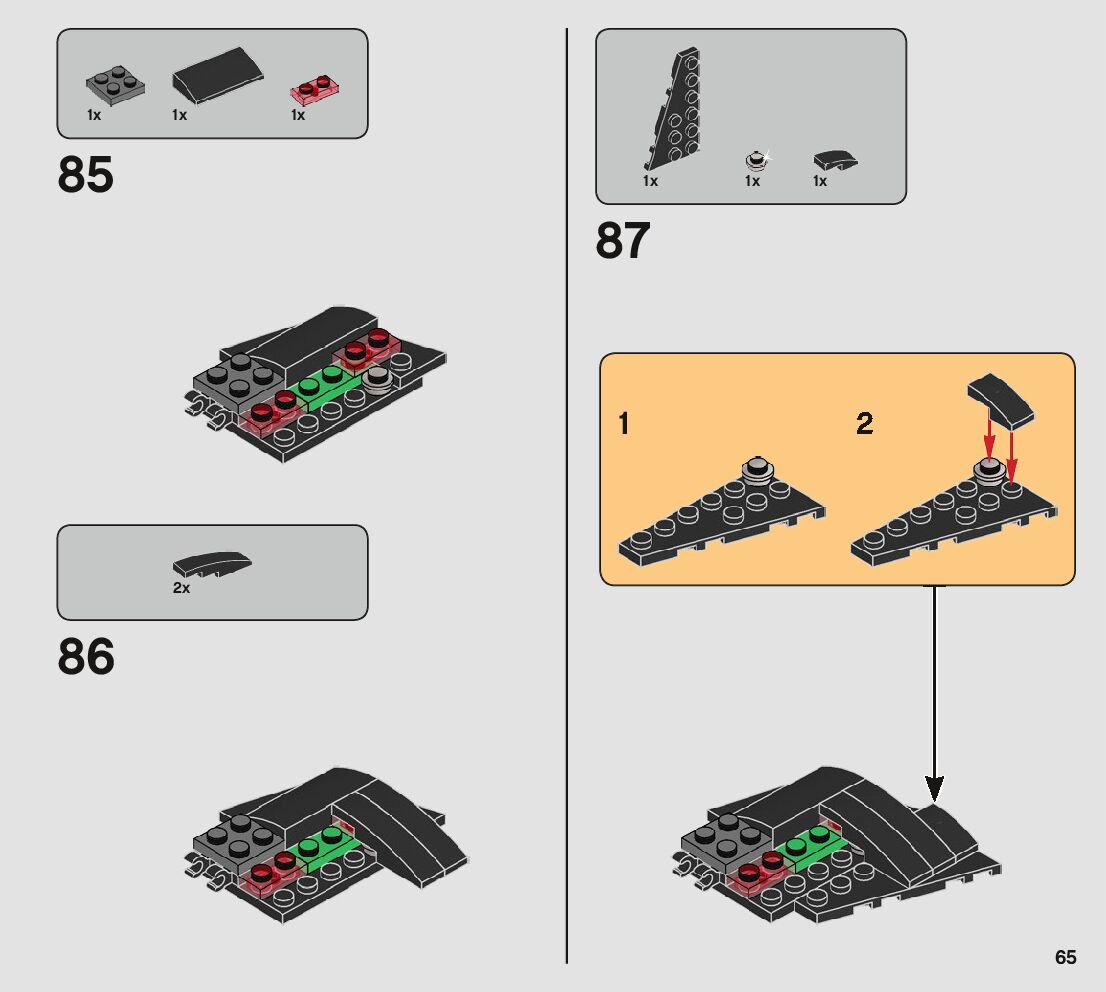 1x 1x 1x

85

2x

86

1x 1x 1x

87

1

2

65