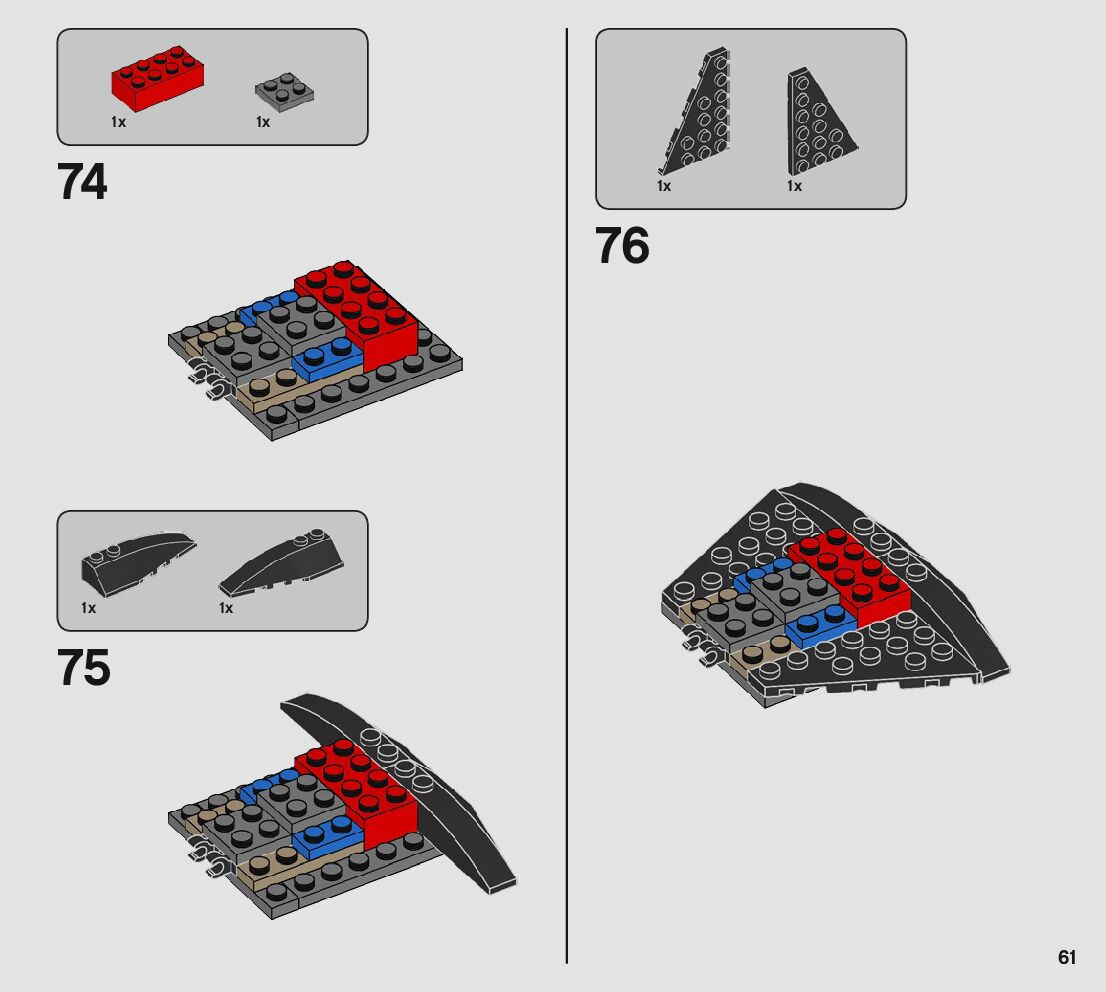 1x 1x

74

1x 1x

75

1x 1x

76

61