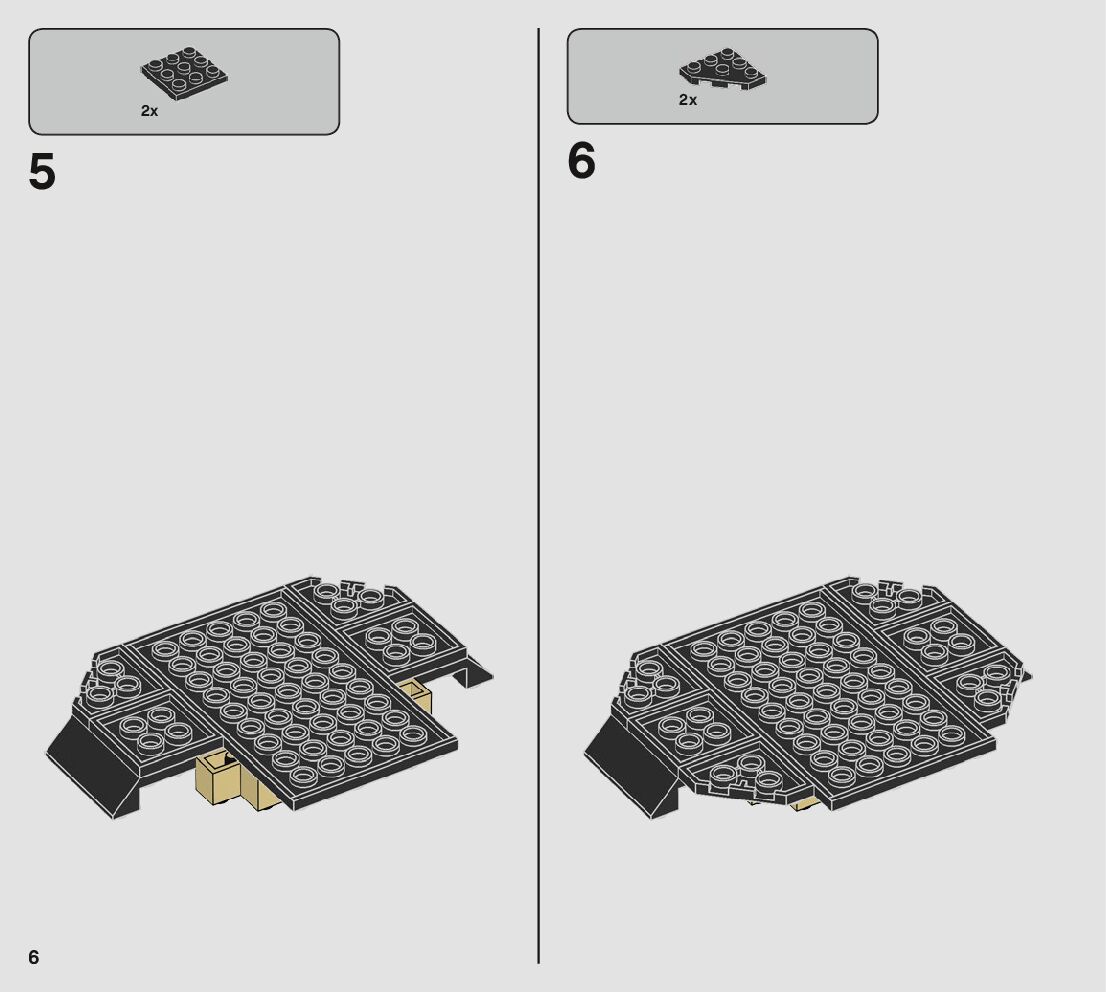 2x

5

2x

6

6