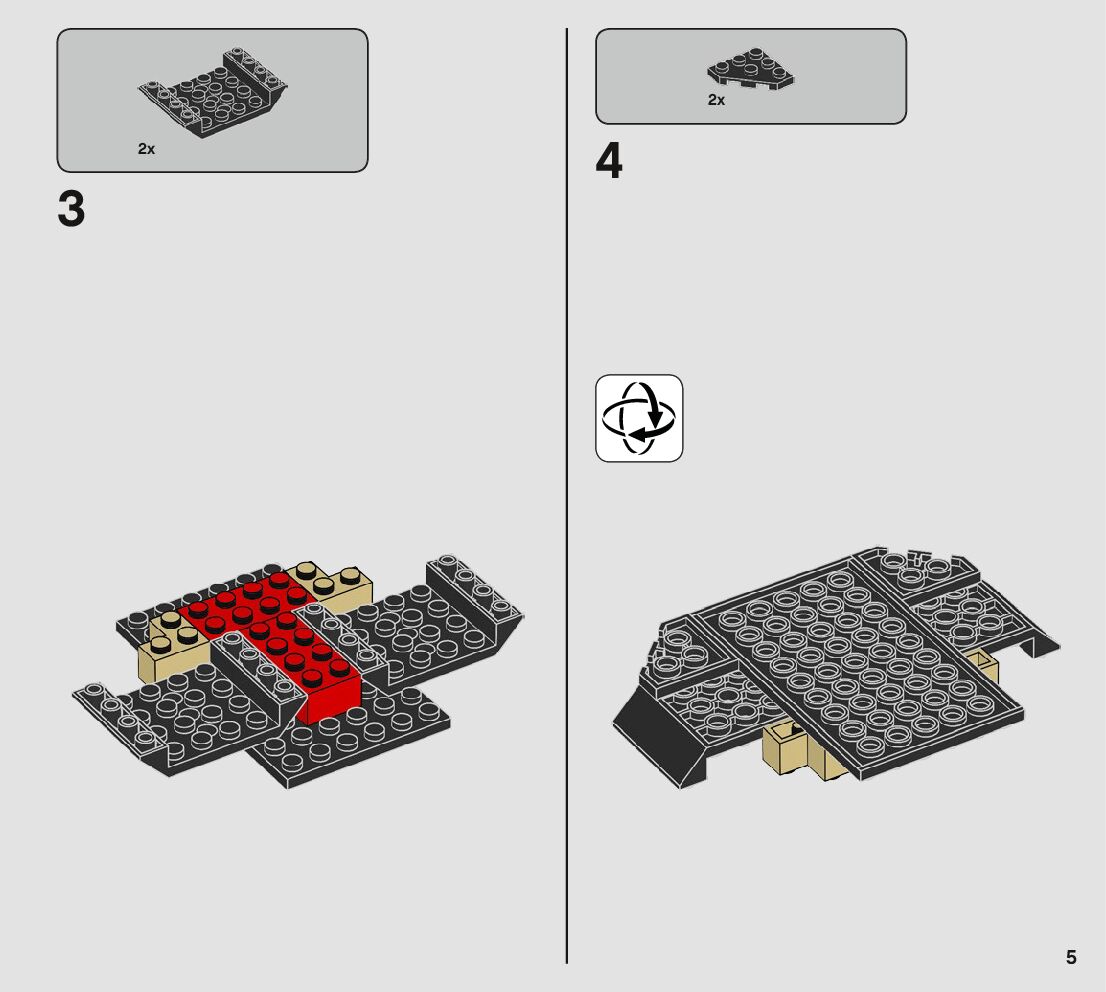 2x

3

2x

4

5