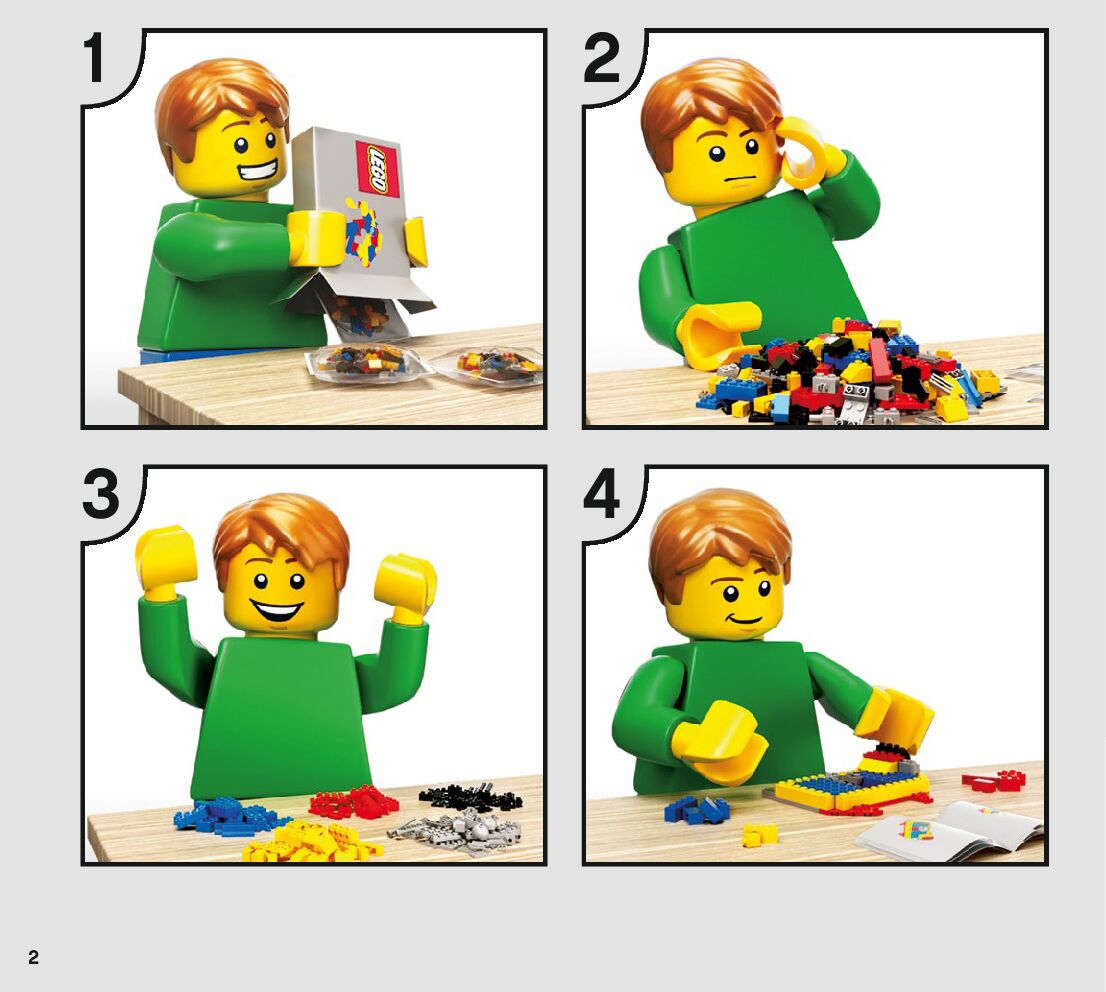 1

LEGO

2

3

4

2