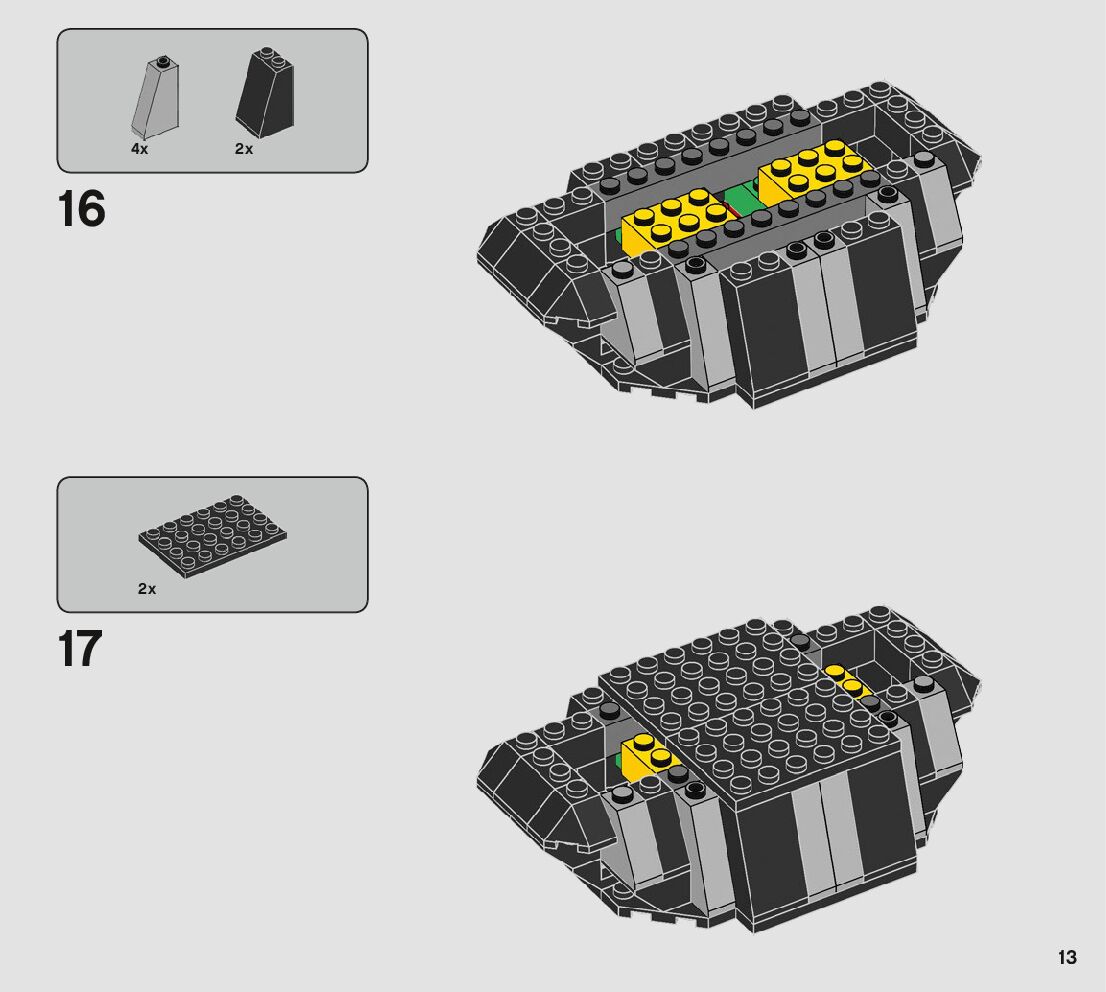 4x 2x

16

2x

17

13